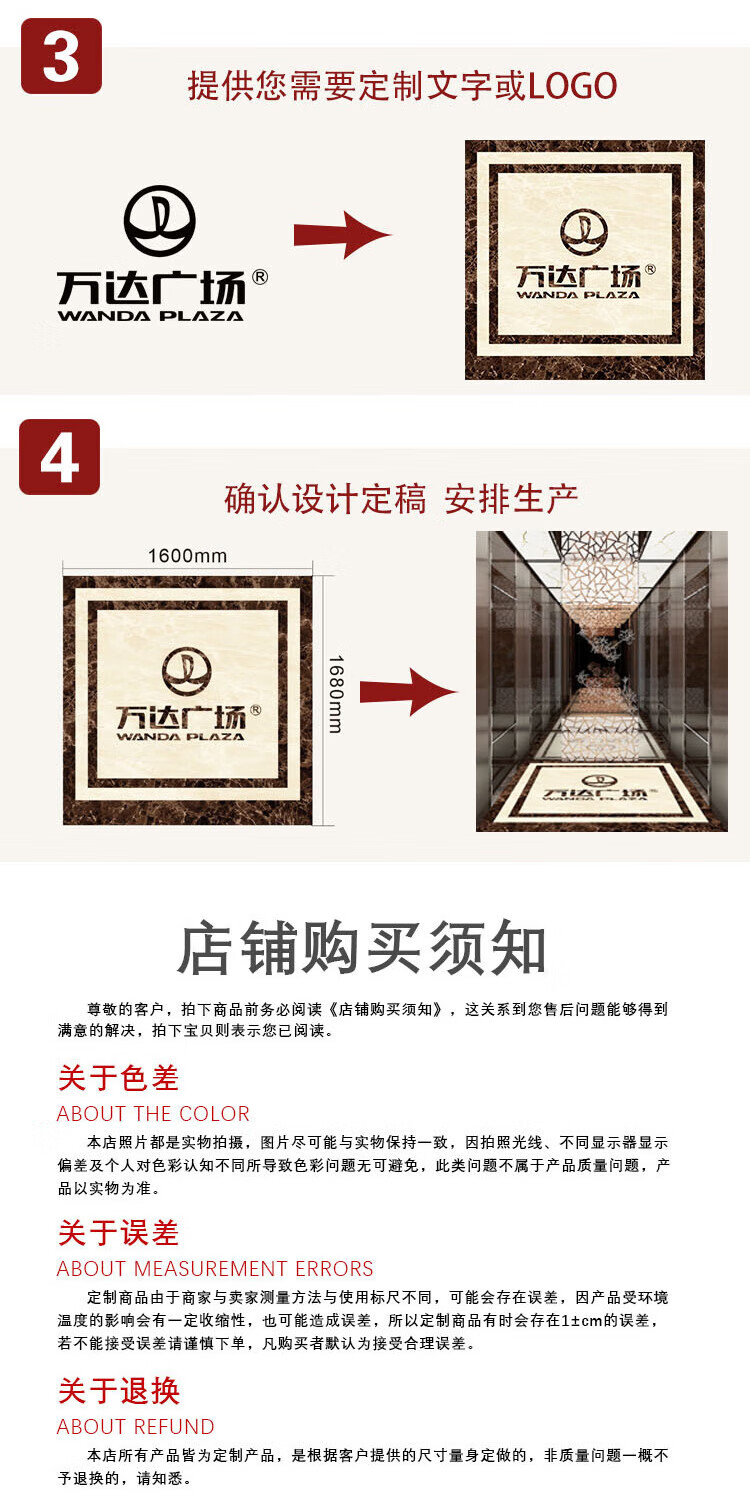 3

提供您需要定制文字或LOGO

万达广场®
WANDA PLAZA

万达广场®
WANDA PLAZA

4

确认设计定稿 安排生产

1600mm

1680mm

万达广场®
WANDA PLAZA

万达广场
WANDA PLAZA

店铺购买须知

尊敬的客户，拍下商品前务必阅读《店铺购买须知》，这关系到您售后问题能够得到满意的解决，拍下宝贝则表示您已阅读。

关于色差
ABOUT THE COLOR

本店照片都是实物拍摄，图片尽可能与实物保持一致，因拍照光线、不同显示器显示偏差及个人对色彩认知不同所导致色彩问题无可避免，此类问题不属于产品质量问题，产品以实物为准。

关于误差
ABOUT MEASUREMENT ERRORS

定制商品由于商家与卖家测量方法与使用标尺不同，可能会存在误差，因产品受环境温度的影响会有一定收缩性，也可能造成误差，所以定制商品有时会存在1±cm的误差，若不能接受误差请谨慎下单，凡购买者默认为接受合理误差。

关于退换
ABOUT REFUND

本店所有产品皆为定制产品，是根据客户提供的尺寸量身定做的，非质量问题一概不予退换的，请知悉。