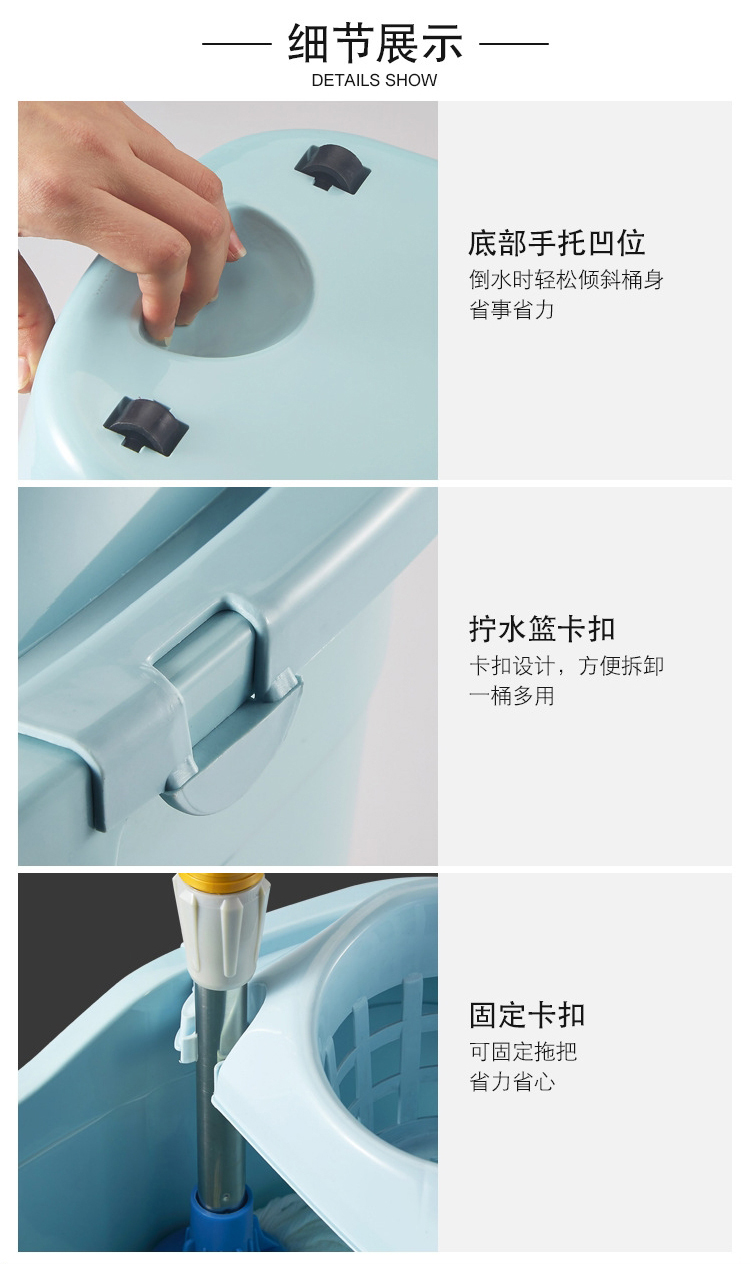 细节展示
DETAILS SHOW

底部手托凹位
倒水时轻松倾斜桶身
省事省力

拧水篮卡扣
卡扣设计，方便拆卸
一桶多用

固定卡扣
可固定拖把
省力省心