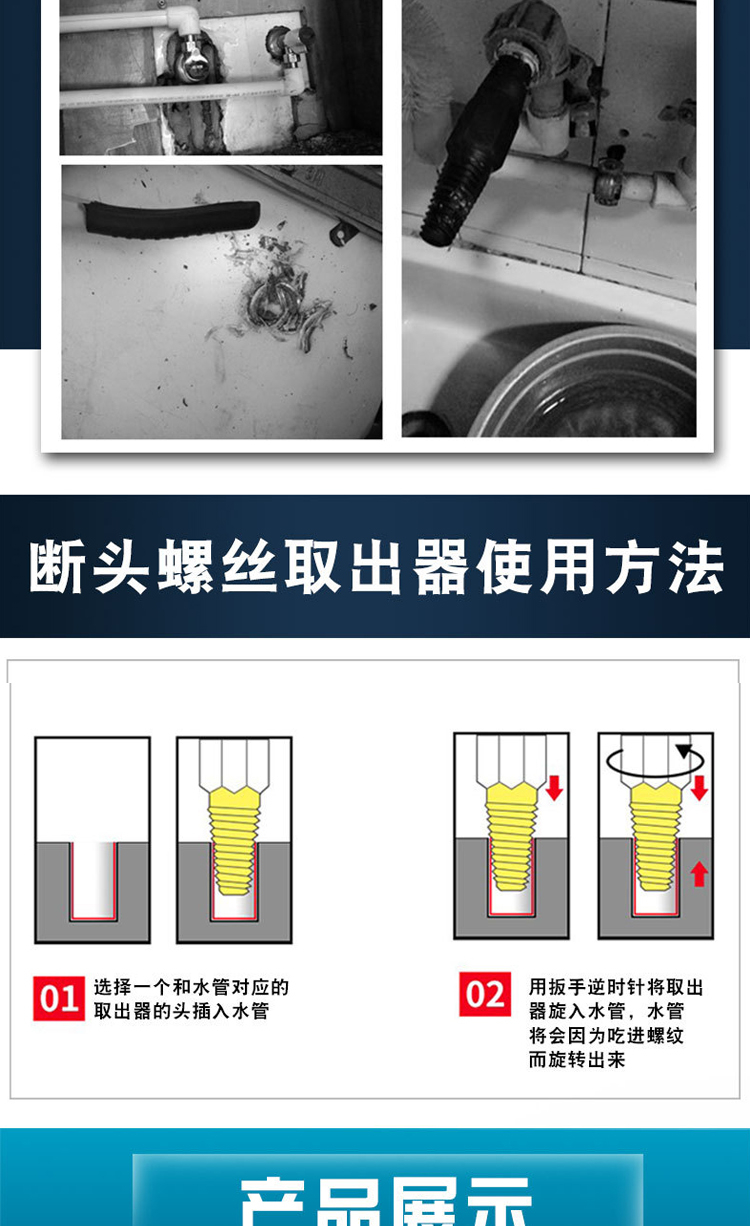 断头螺丝取出器使用方法

01 选择一个和水管对应的取出器的头插入水管

02 用扳手逆时针将取出器旋入水管，水管将会因为吃进螺纹而旋转出来

产品展示