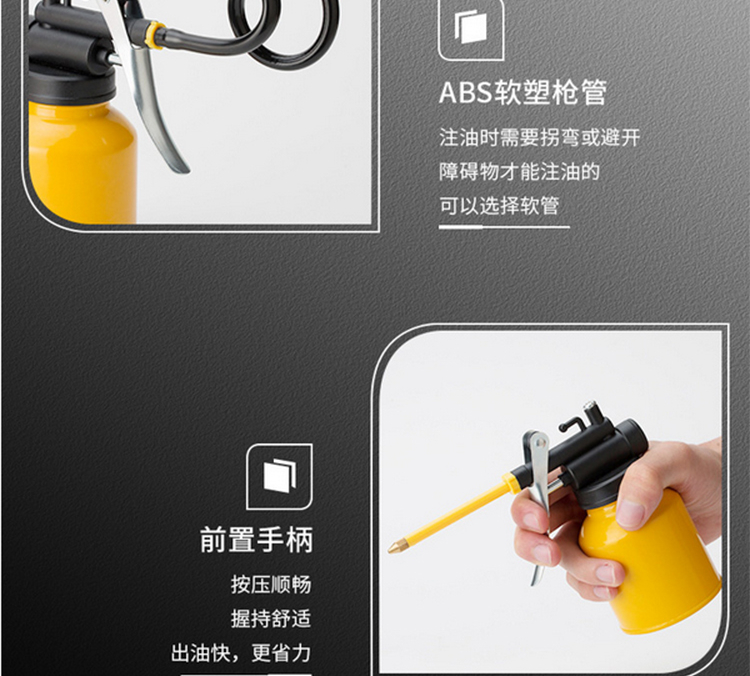 ABS软塑枪管

注油时需要拐弯或避开
障碍物才能注油的
可以选择软管

前置手柄

按压顺畅
握持舒适
出油快，更省力