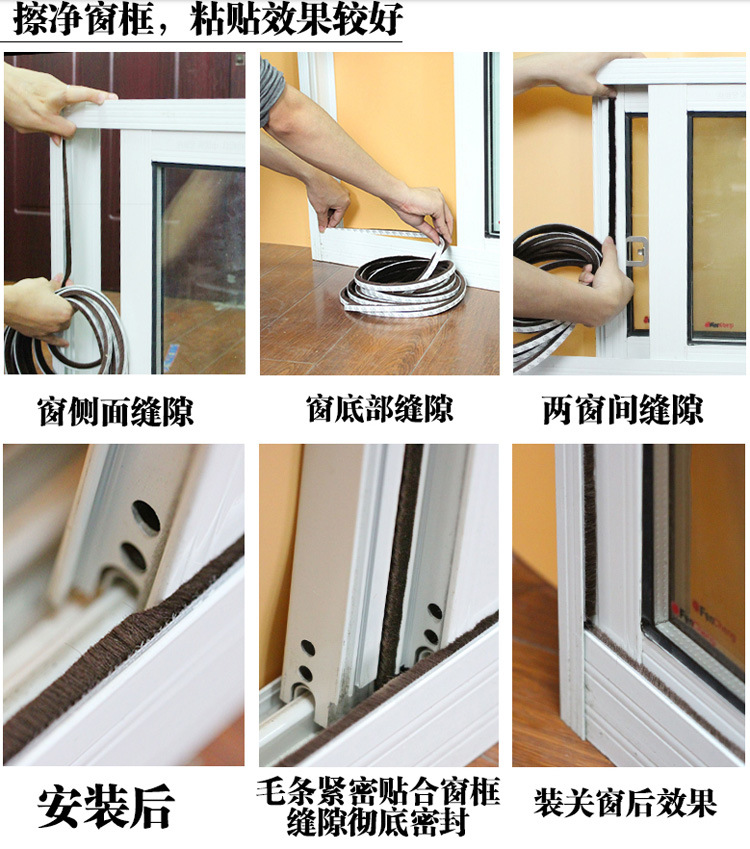 擦净窗框，粘贴效果较好

窗侧面缝隙

窗底部缝隙

两窗间缝隙

安装后

毛条紧密贴合窗框
缝隙彻底密封

装关窗后效果