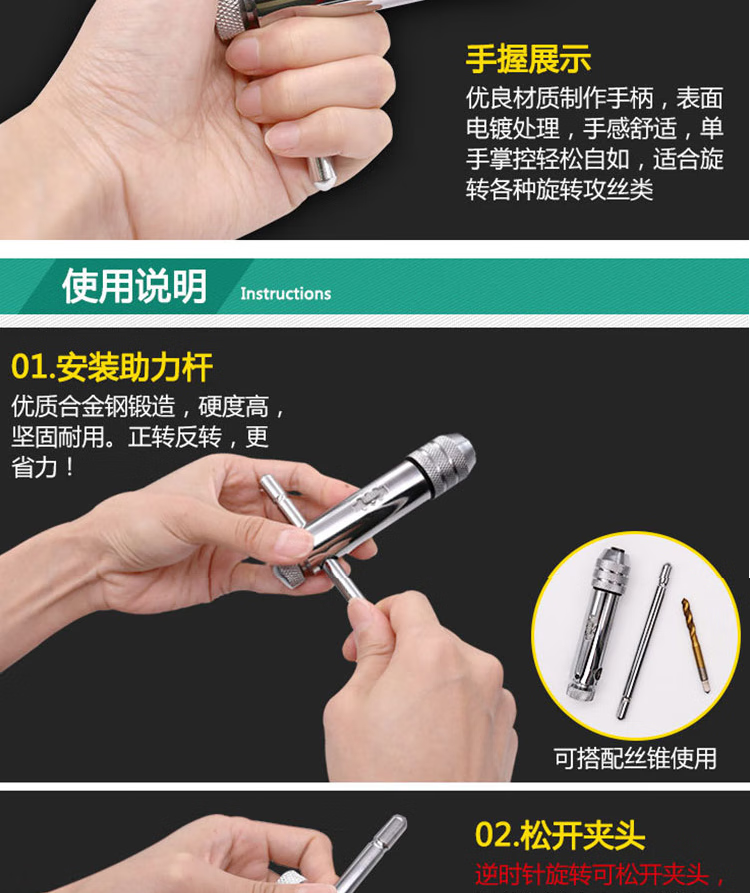 手握展示
优良材质制作手柄，表面电镀处理，手感舒适，单手掌控轻松自如，适合旋转各种旋转攻丝类

使用说明 Instructions

01.安装助力杆
优质合金钢锻造，硬度高，坚固耐用。正转反转，更省力！

可搭配丝锥使用

02.松开夹头
逆时针旋转可松开夹头，