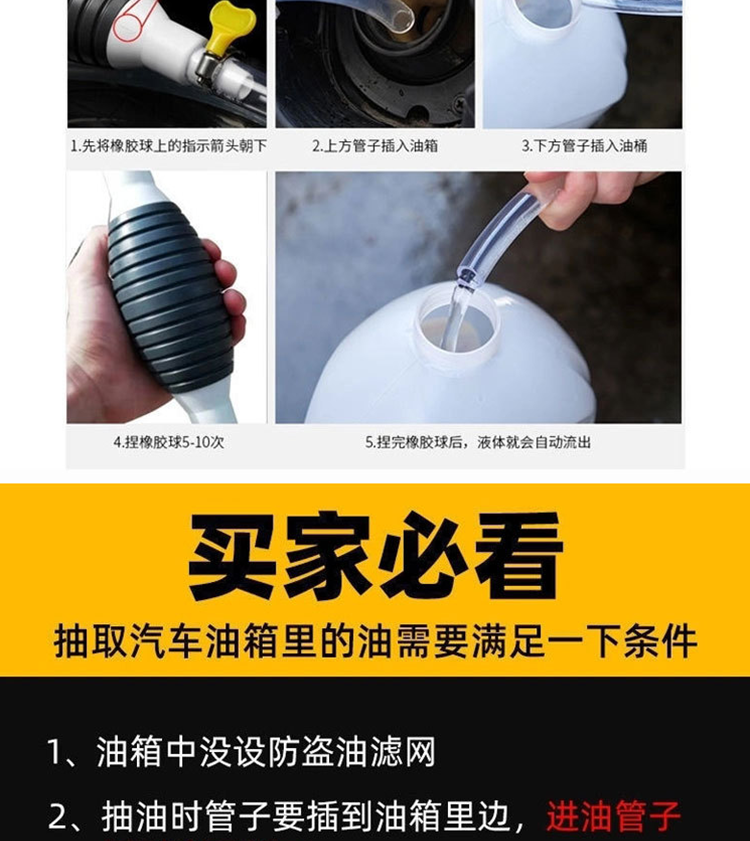 1.先将橡胶球上的指示箭头朝下

2.上方管子插入油箱

3.下方管子插入油桶

4.捏橡胶球5-10次

5.捏完橡胶球后，液体就会自动流出

买家必看

抽取汽车油箱里的油需要满足一下条件

1、油箱中没设防盗油滤网

2、抽油时管子要插到油箱里边，进油管子