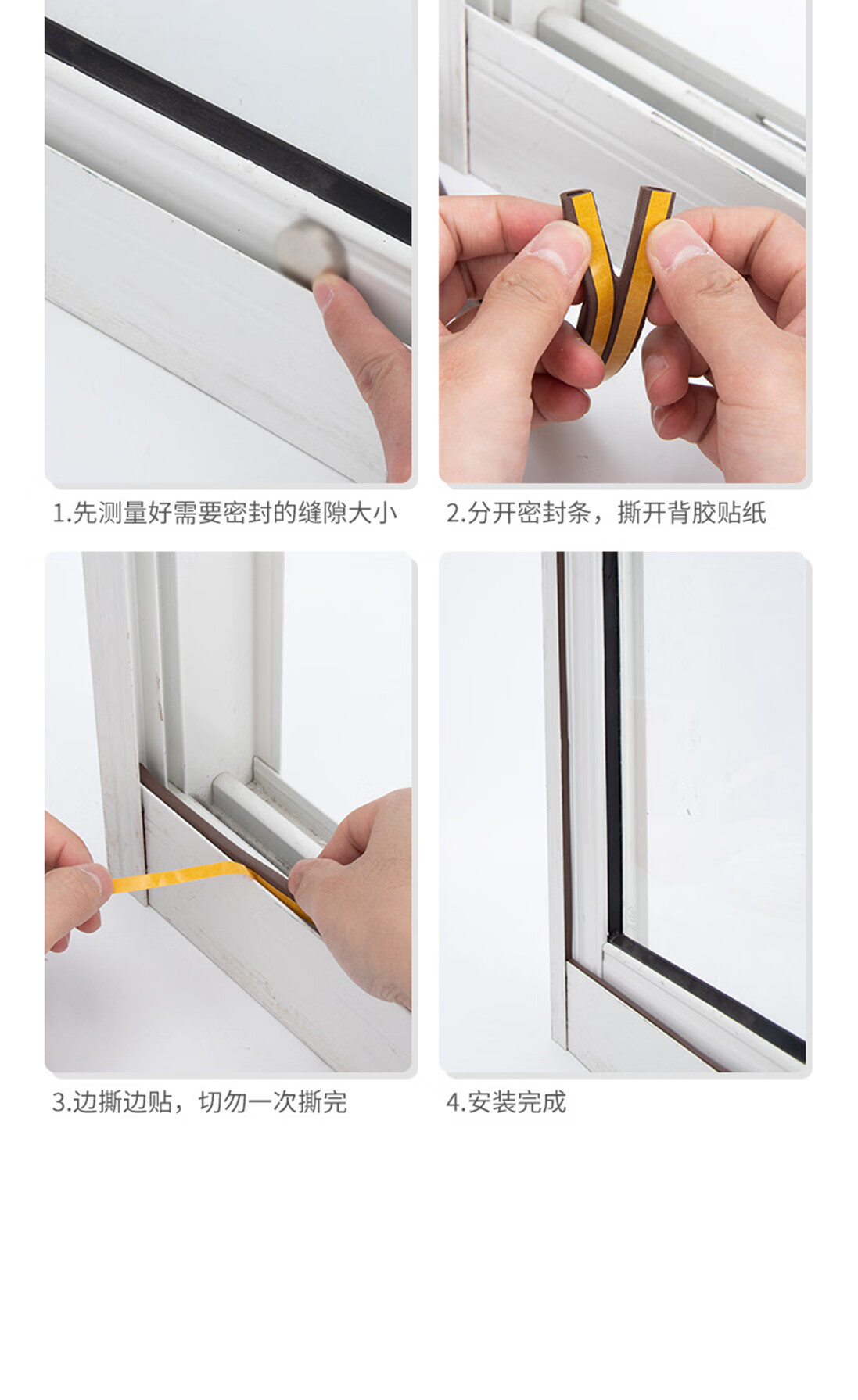 1.先测量好需要密封的缝隙大小

2.分开密封条，撕开背胶贴纸

3.边撕边贴，切勿一次撕完

4.安装完成