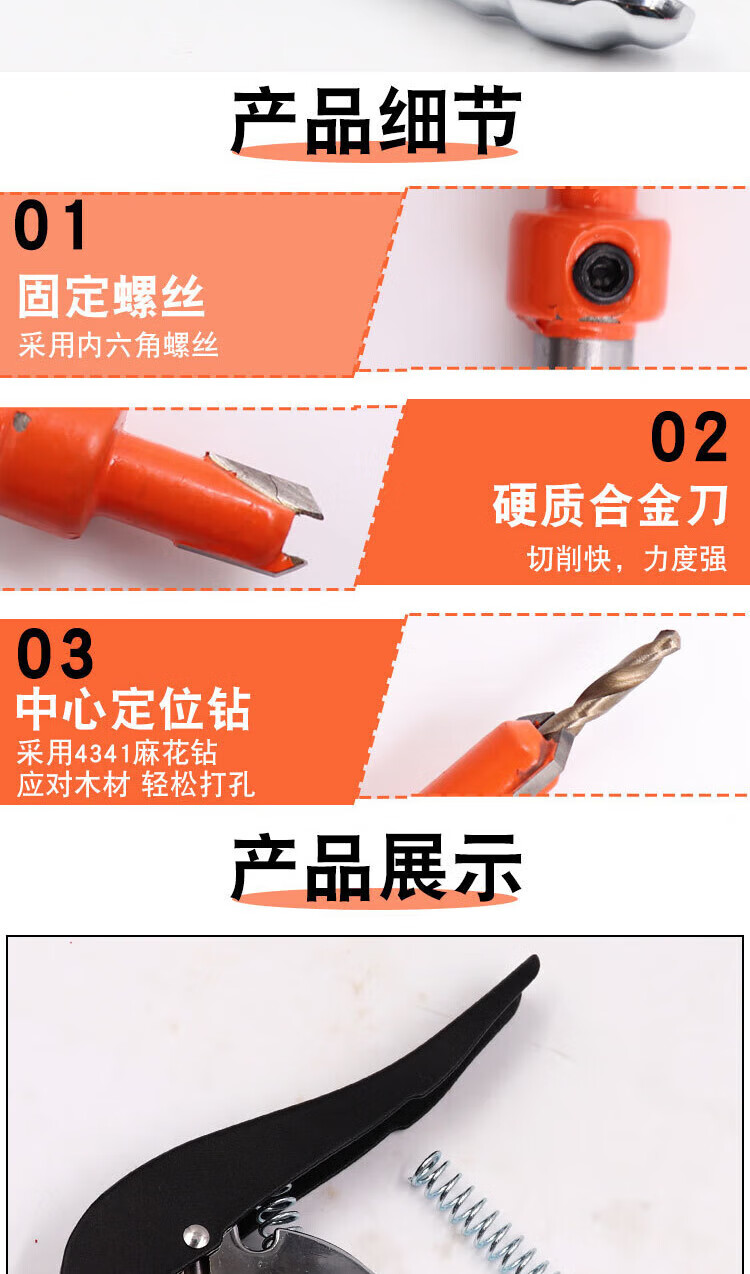 产品细节

01
固定螺丝
采用内六角螺丝

02
硬质合金刀
切削快，力度强

03
中心定位钻
采用4341麻花钻
应对木材 轻松打孔

产品展示