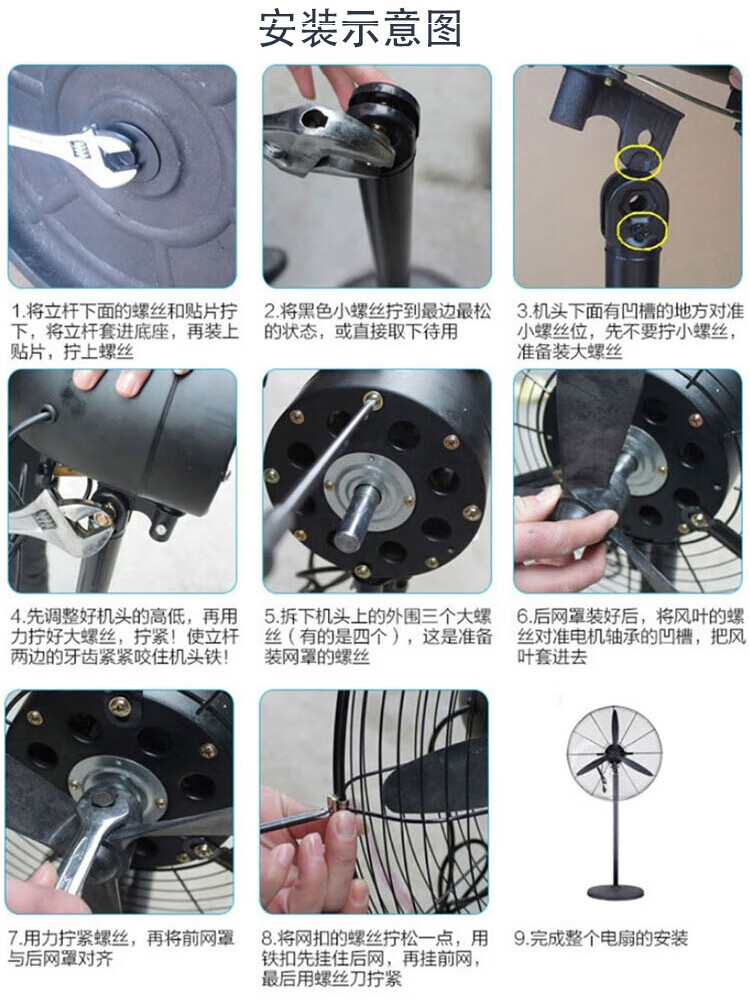 安装示意图

1.将立杆下面的螺丝和贴片拧下，将立杆套进底座，再装上贴片，拧上螺丝

2.将黑色小螺丝拧到最边最松的状态，或直接取下待用

3.机头下面有凹槽的地方对准小螺丝位，先不要拧小螺丝，准备装大螺丝

4.先调整好机头的高低，再用力拧好大螺丝，拧紧！使立杆两边的牙齿紧紧咬住机头铁！

5.拆下机头上的外围三个大螺丝（有的是四个），这是准备装网罩的螺丝

6.后网罩装好后，将风叶的螺丝对准电机轴承的凹槽，把风叶套进去

7.用力拧紧螺丝，再将前网罩与后网罩对齐

8.将网扣的螺丝拧松一点，用铁扣先挂住后网，再挂前网，最后用螺丝刀拧紧

9.完成整个电扇的安装