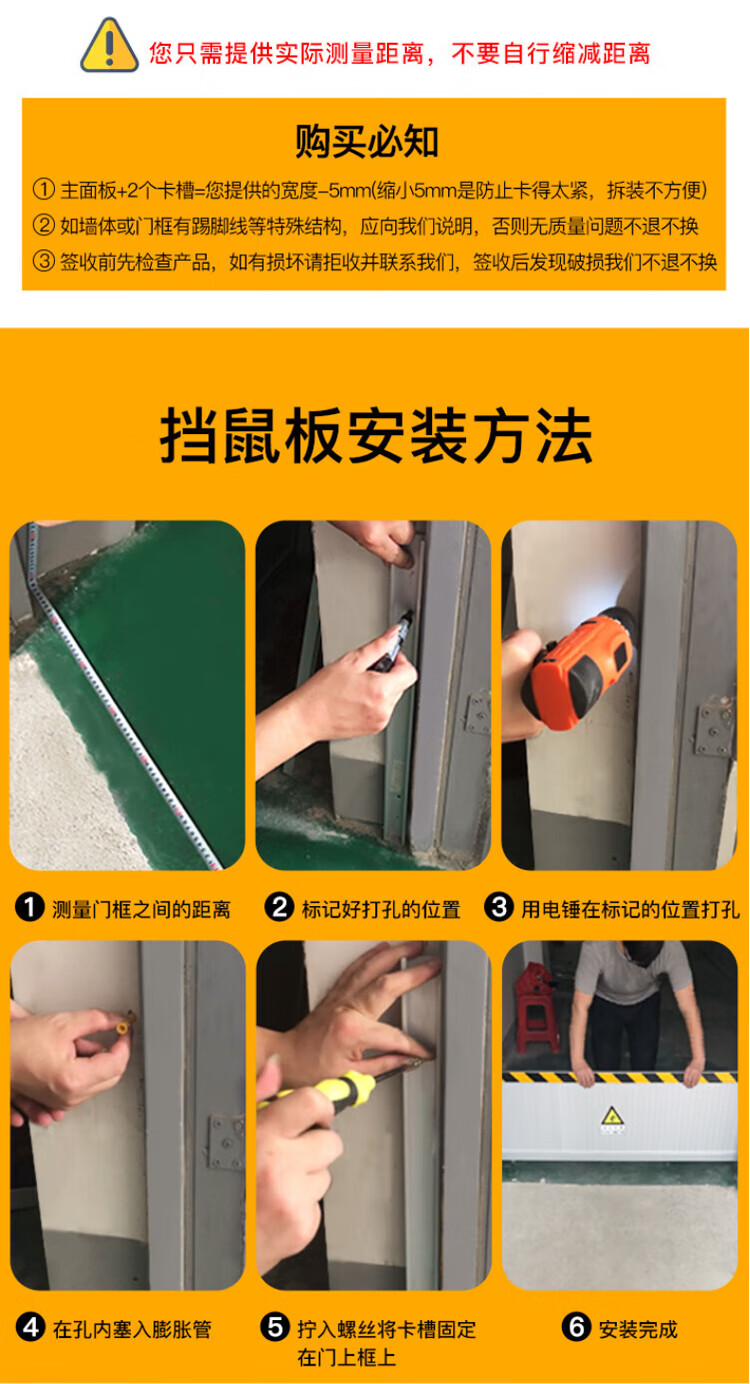 您只需提供实际测量距离，不要自行缩减距离

购买必知

① 主面板+2个卡槽=您提供的宽度-5mm(缩小5mm是防止卡得太紧，拆装不方便)
② 如墙体或门框有踢脚线等特殊结构，应向我们说明，否则无质量问题不退不换
③ 签收前先检查产品，如有损坏请拒收并联系我们，签收后发现破损我们不退不换

挡鼠板安装方法

❶ 测量门框之间的距离
❷ 标记好打孔的位置
❸ 用电锤在标记的位置打孔
❹ 在孔内塞入膨胀管
❺ 拧入螺丝将卡槽固定在门上框上
❻ 安装完成