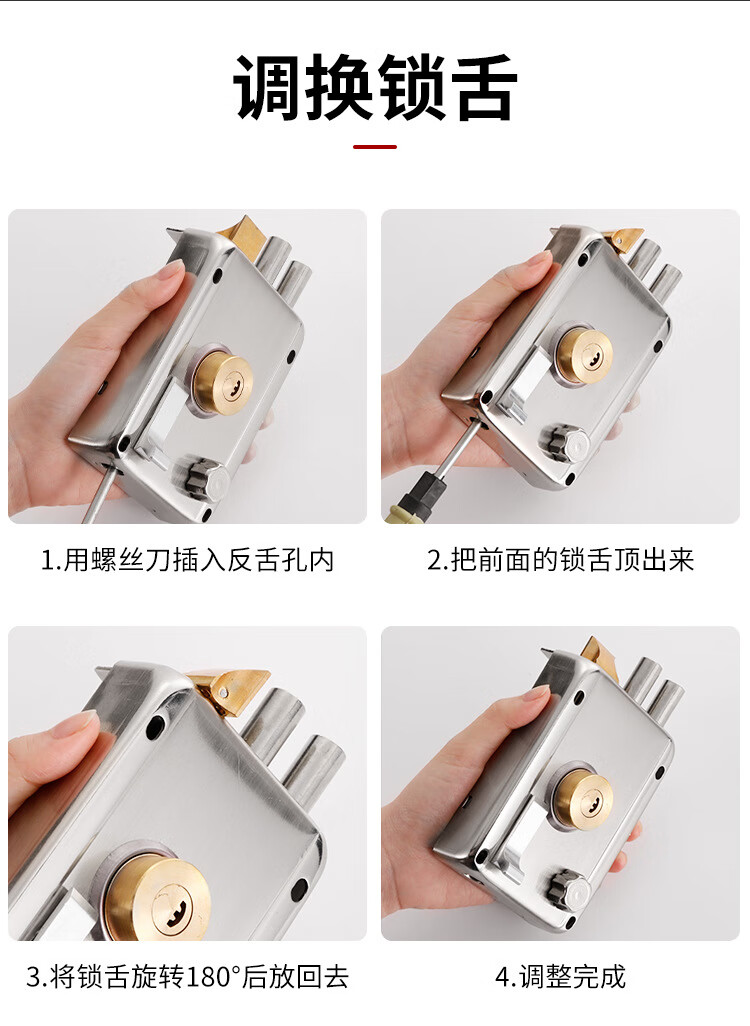 调换锁舌

1.用螺丝刀插入反舌孔内

2.把前面的锁舌顶出来

3.将锁舌旋转180°后放回去

4.调整完成