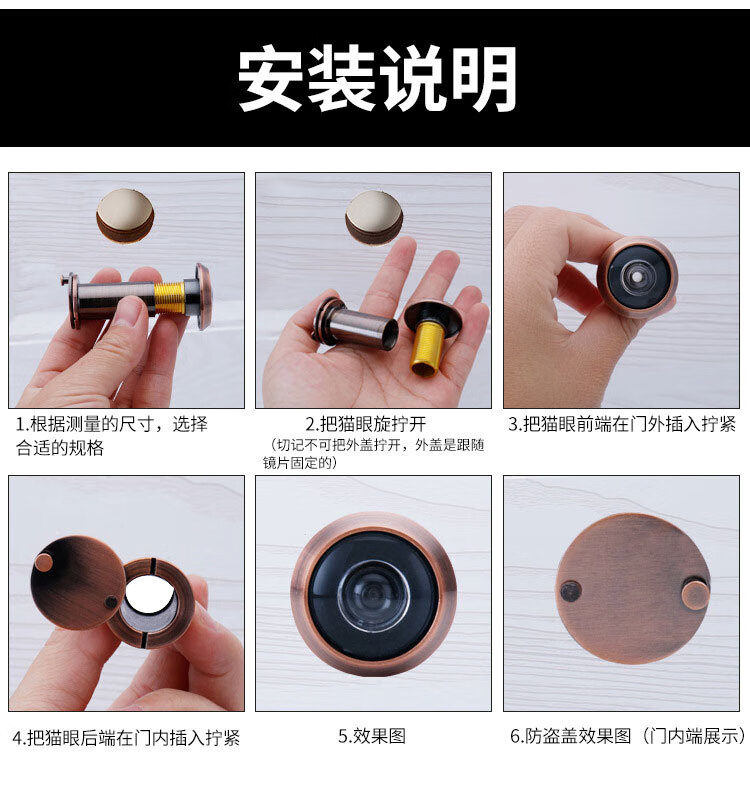 安装说明

1.根据测量的尺寸，选择合适的规格

2.把猫眼旋拧开
（切记不可把外盖拧开，外盖是跟随镜片固定的）

3.把猫眼前端在门外插入拧紧

4.把猫眼后端在门内插入拧紧

5.效果图

6.防盗盖效果图（门内端展示）