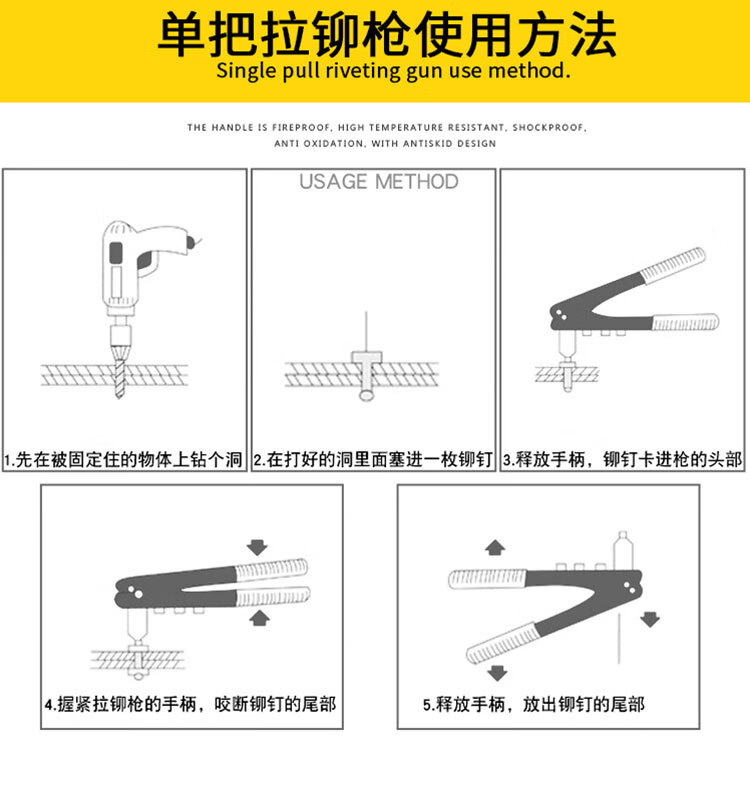 单把拉铆枪使用方法

Single pull riveting gun use method.

THE HANDLE IS FIREPROOF, HIGH TEMPERATURE RESISTANT, SHOCKPROOF, ANTI OXIDATION, WITH ANTISKID DESIGN

USAGE METHOD

1.先在被固定住的物体上钻个洞

2.在打好的洞里面塞进一枚铆钉

3.释放手柄，铆钉卡进枪的头部

4.握紧拉铆枪的手柄，咬断铆钉的尾部

5.释放手柄，放出铆钉的尾部