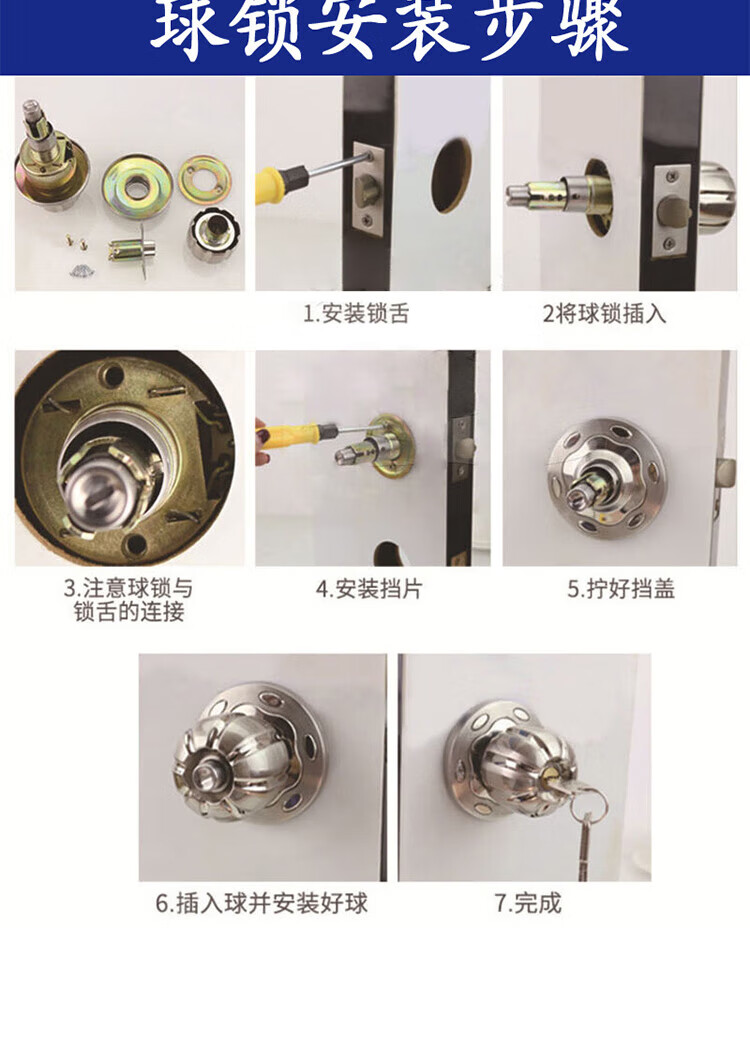 球锁安装步骤

1.安装锁舌

2将球锁插入

3.注意球锁与锁舌的连接

4.安装挡片

5.拧好挡盖

6.插入球并安装好球

7.完成