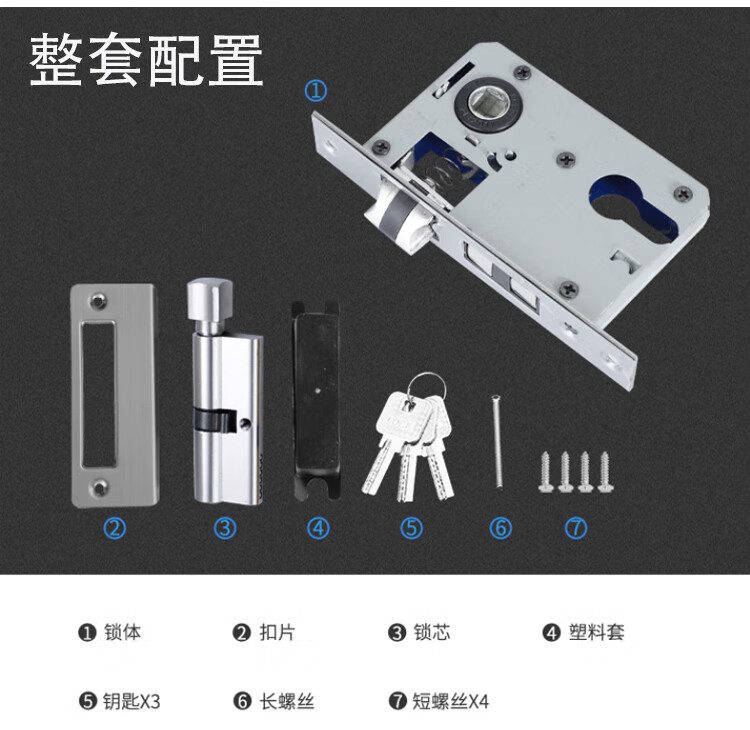 整套配置

①

②

③

④

⑤

⑥

⑦

❶ 锁体

❷ 扣片

❸ 锁芯

❹ 塑料套

❺ 钥匙X3

❻ 长螺丝

❼ 短螺丝X4