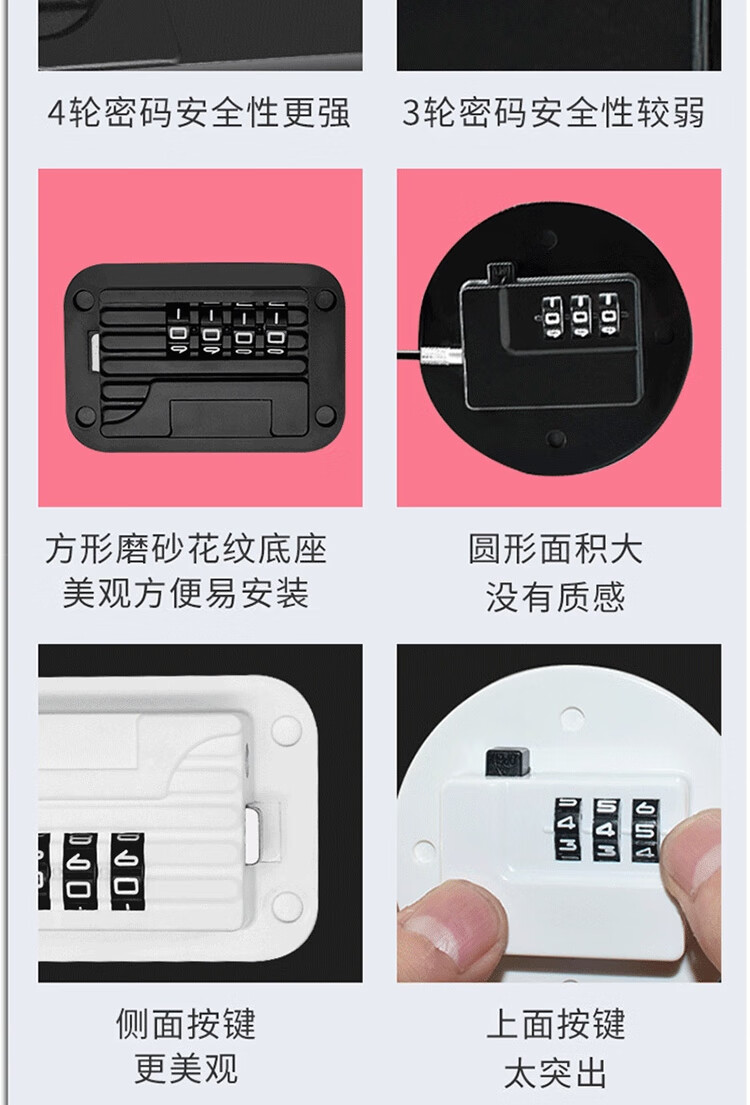 4轮密码安全性更强

3轮密码安全性较弱

方形磨砂花纹底座
美观方便易安装

圆形面积大
没有质感

侧面按键
更美观

上面按键
太突出