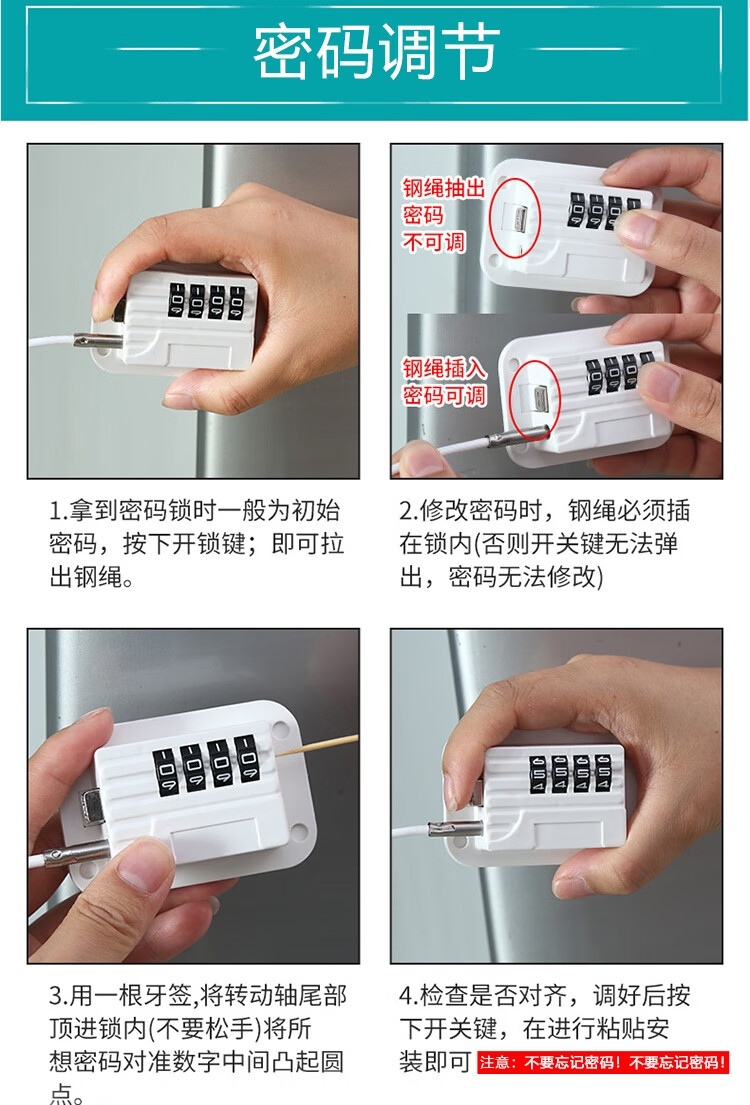 密码调节

钢绳抽出
密码
不可调

钢绳插入
密码可调

1.拿到密码锁时一般为初始密码，按下开锁键；即可拉出钢绳。

2.修改密码时，钢绳必须插在锁内(否则开关键无法弹出，密码无法修改)

3.用一根牙签,将转动轴尾部顶进锁内(不要松手)将所想密码对准数字中间凸起圆点。

4.检查是否对齐，调好后按下开关键，在进行粘贴安装即可 注意：不要忘记密码！不要忘记密码！