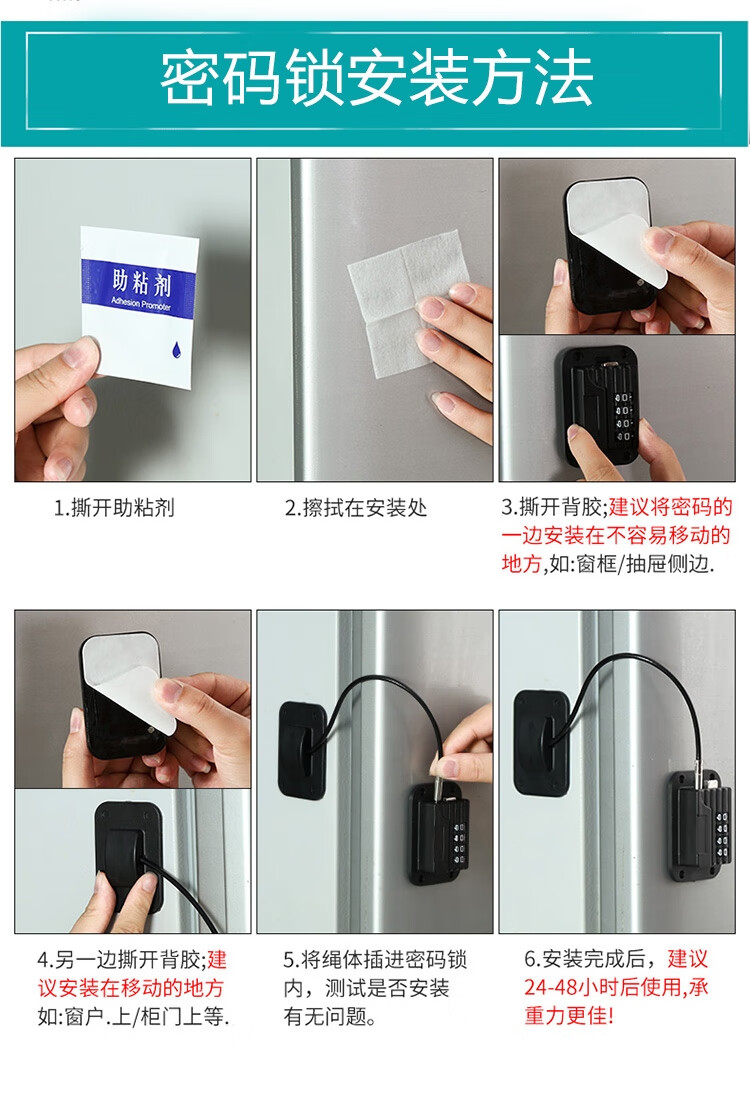 密码锁安装方法

助粘剂
Adhesion Promoter

1.撕开助粘剂

2.擦拭在安装处

3.撕开背胶;建议将密码的一边安装在不容易移动的地方,如:窗框/抽屉侧边.

4.另一边撕开背胶;建议安装在移动的地方如:窗户.上/柜门上等.

5.将绳体插进密码锁内，测试是否安装有无问题。

6.安装完成后，建议24-48小时后使用,承重力更佳!