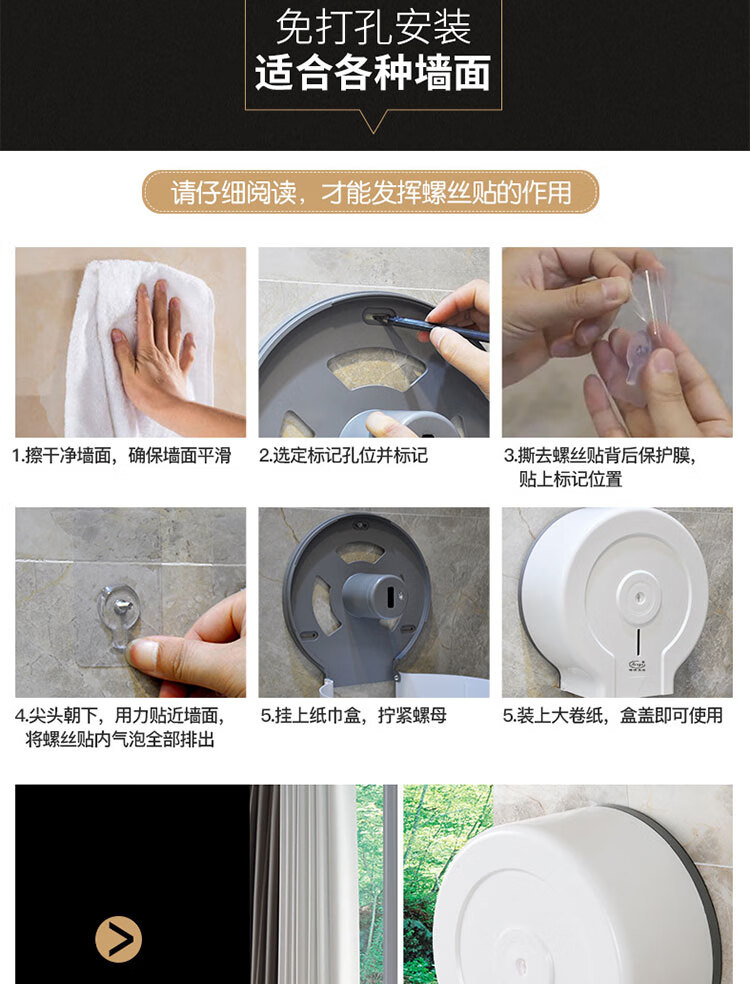 免打孔安装
适合各种墙面

请仔细阅读，才能发挥螺丝贴的作用

1.擦干净墙面，确保墙面平滑

2.选定标记孔位并标记

3.撕去螺丝贴背后保护膜，贴上标记位置

4.尖头朝下，用力贴近墙面，将螺丝贴内气泡全部排出

5.挂上纸巾盒，拧紧螺母

5.装上大卷纸，盒盖即可使用