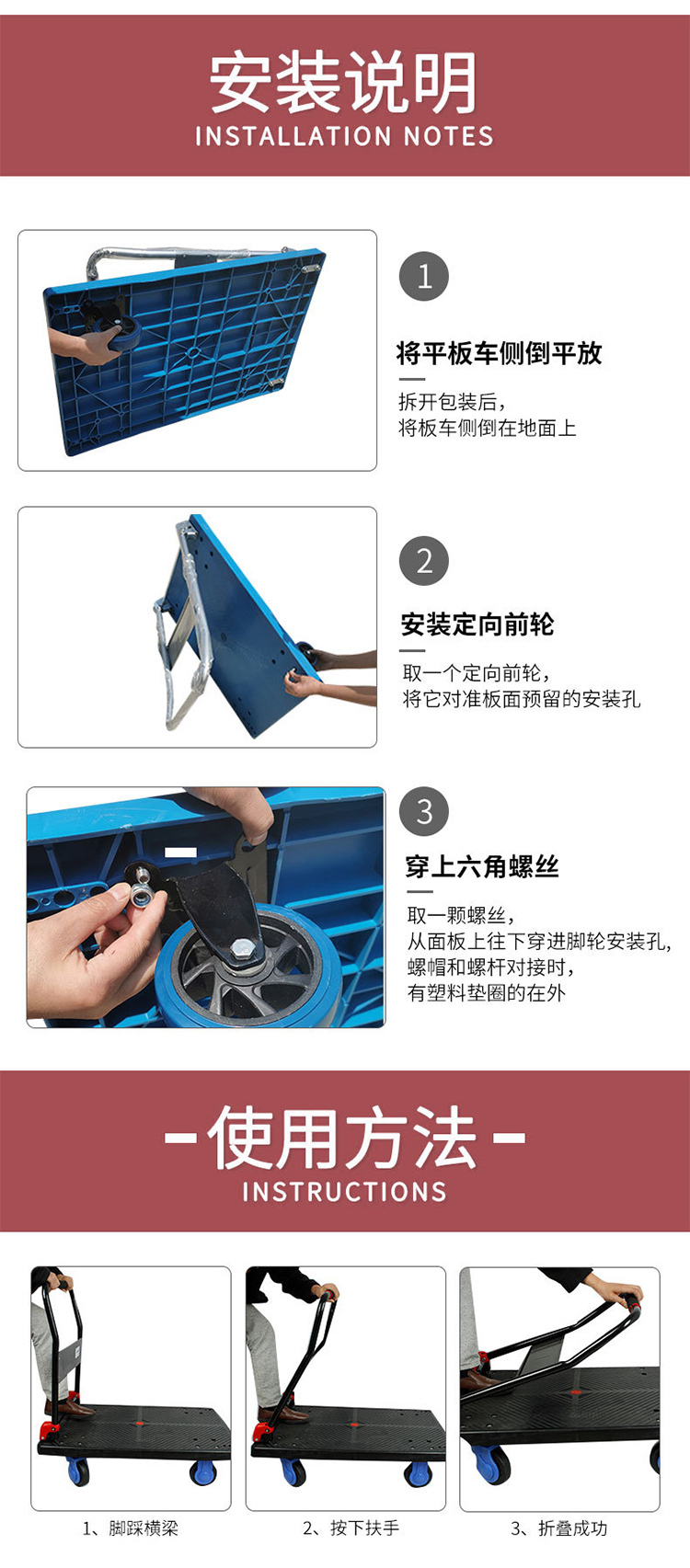 安装说明
INSTALLATION NOTES

1

将平板车侧倒平放

拆开包装后，
将板车侧倒在地面上

2

安装定向前轮

取一个定向前轮，
将它对准板面预留的安装孔

3

穿上六角螺丝

取一颗螺丝，
从面板上往下穿进脚轮安装孔，
螺帽和螺杆对接时，
有塑料垫圈的在外

-使用方法-
INSTRUCTIONS

1、脚踩横梁

2、按下扶手

3、折叠成功