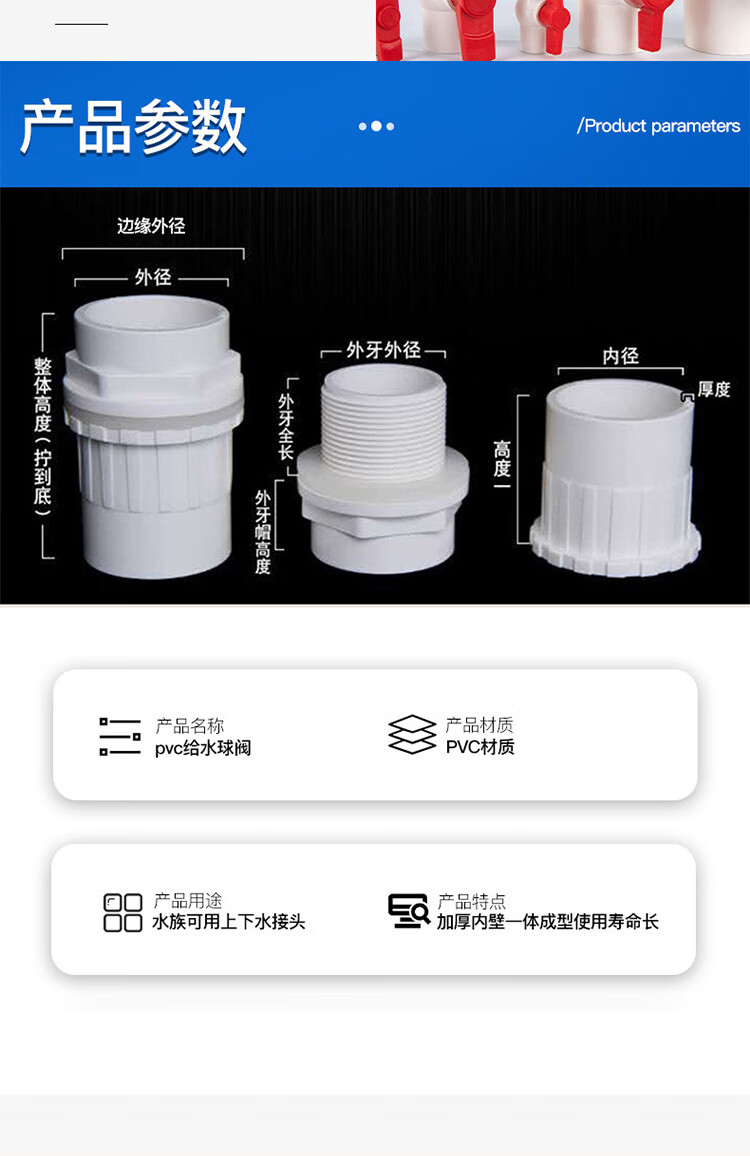 产品参数

/Product parameters

边缘外径

外径

整体高度（拧到底）

外牙外径

外牙全长

外牙帽高度

内径

厚度

高度

产品名称
pvc给水球阀

产品材质
PVC材质

产品用途
水族可用上下水接头

产品特点
加厚内壁一体成型使用寿命长