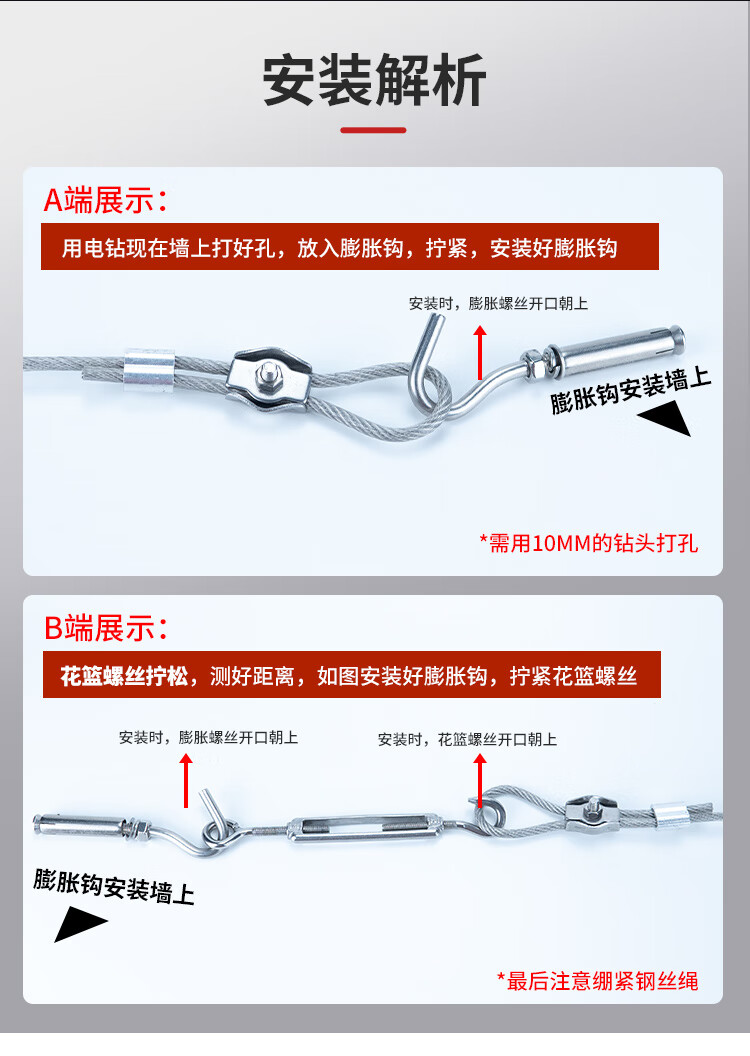 安装解析

A端展示：

用电钻现在墙上打好孔，放入膨胀钩，拧紧，安装好膨胀钩

安装时，膨胀螺丝开口朝上

膨胀钩安装墙上

*需用10MM的钻头打孔

B端展示：

花篮螺丝拧松，测好距离，如图安装好膨胀钩，拧紧花篮螺丝

安装时，膨胀螺丝开口朝上

安装时，花篮螺丝开口朝上

膨胀钩安装墙上

*最后注意绷紧钢丝绳