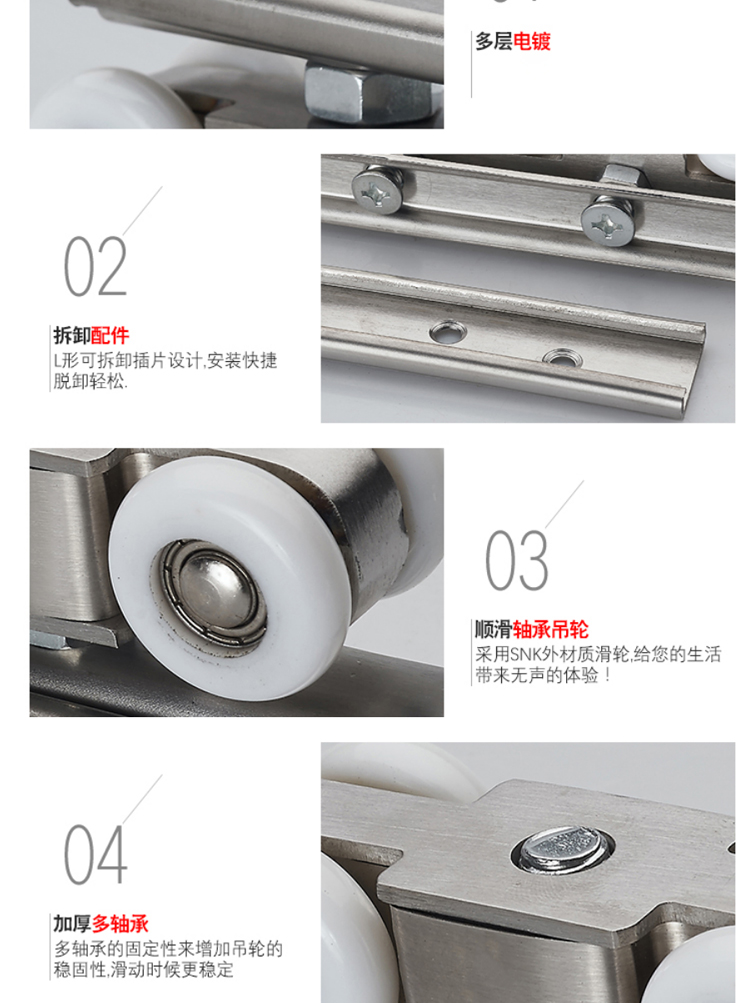 多层电镀

02

拆卸配件
L形可拆卸插片设计,安装快捷脱卸轻松.

03

顺滑轴承吊轮
采用SNK外材质滑轮,给您的生活带来无声的体验！

04

加厚多轴承
多轴承的固定性来增加吊轮的稳固性,滑动时候更稳定