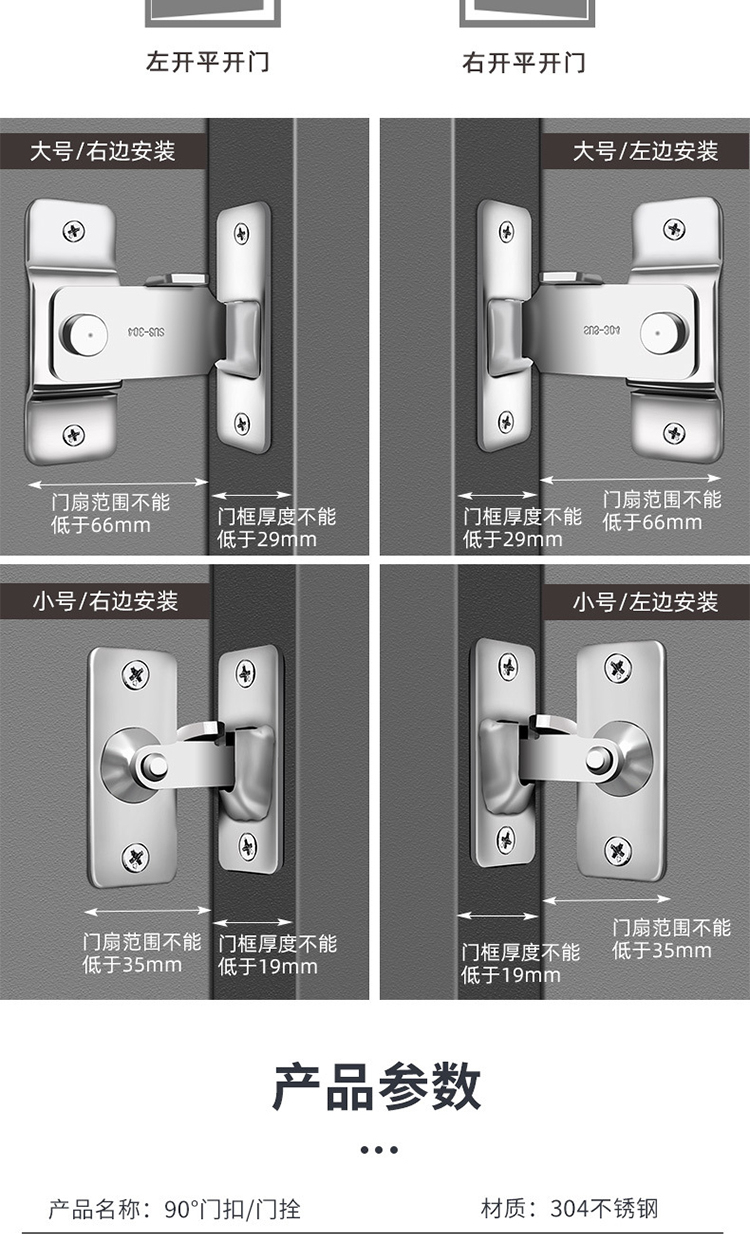 左开平开门

右开平开门

大号/右边安装

SUS-304

门扇范围不能低于66mm

门框厚度不能低于29mm

大号/左边安装

SUS-304

门框厚度不能低于29mm

门扇范围不能低于66mm

小号/右边安装

门扇范围不能低于35mm

门框厚度不能低于19mm

小号/左边安装

门框厚度不能低于19mm

门扇范围不能低于35mm

产品参数

产品名称：90°门扣/门拴

材质：304不锈钢