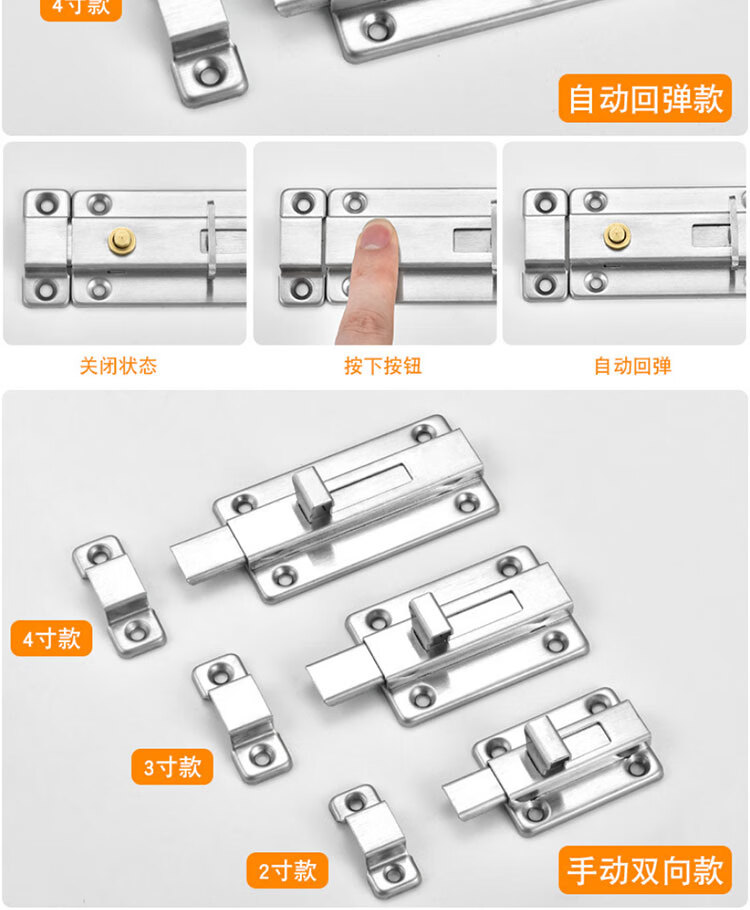 4寸款

自动回弹款

关闭状态

按下按钮

自动回弹

4寸款

3寸款

2寸款

手动双向款