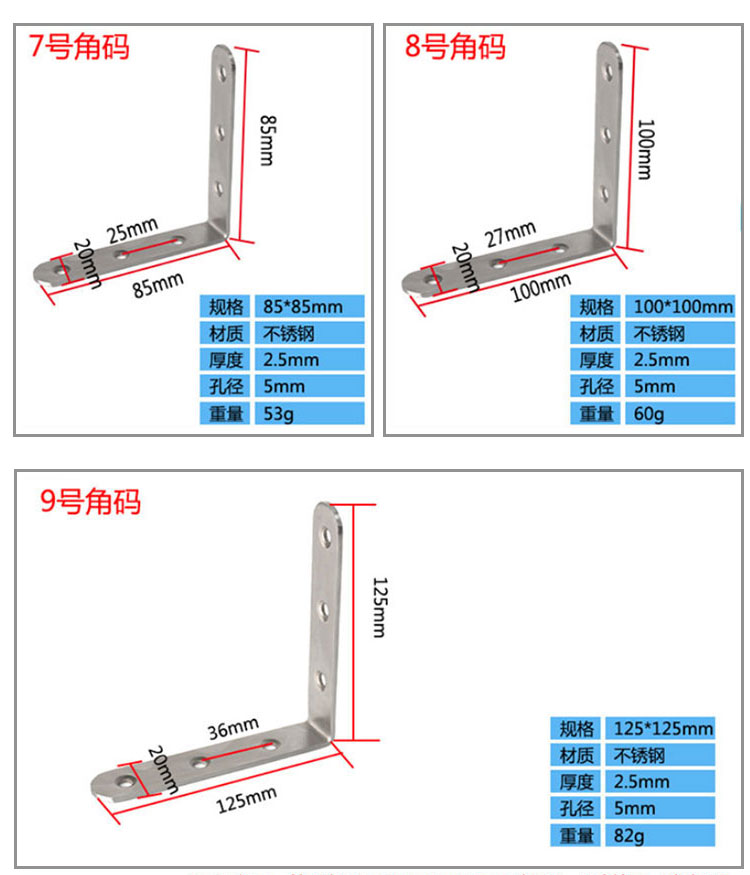 7号角码

85mm

25mm

20mm

85mm

| 规格 | 85*85mm |
|---|---|
| 材质 | 不锈钢 |
| 厚度 | 2.5mm |
| 孔径 | 5mm |
| 重量 | 53g |

8号角码

100mm

27mm

20mm

100mm

| 规格 | 100*100mm |
|---|---|
| 材质 | 不锈钢 |
| 厚度 | 2.5mm |
| 孔径 | 5mm |
| 重量 | 60g |

9号角码

125mm

36mm

20mm

125mm

| 规格 | 125*125mm |
|---|---|
| 材质 | 不锈钢 |
| 厚度 | 2.5mm |
| 孔径 | 5mm |
| 重量 | 82g |