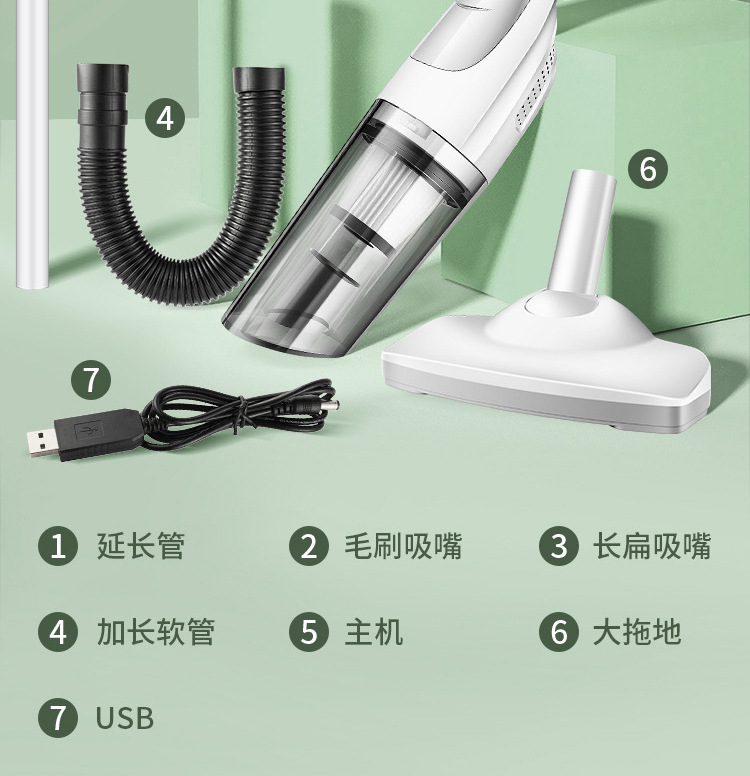 4

6

7

1 延长管
2 毛刷吸嘴
3 长扁吸嘴
4 加长软管
5 主机
6 大拖地
7 USB