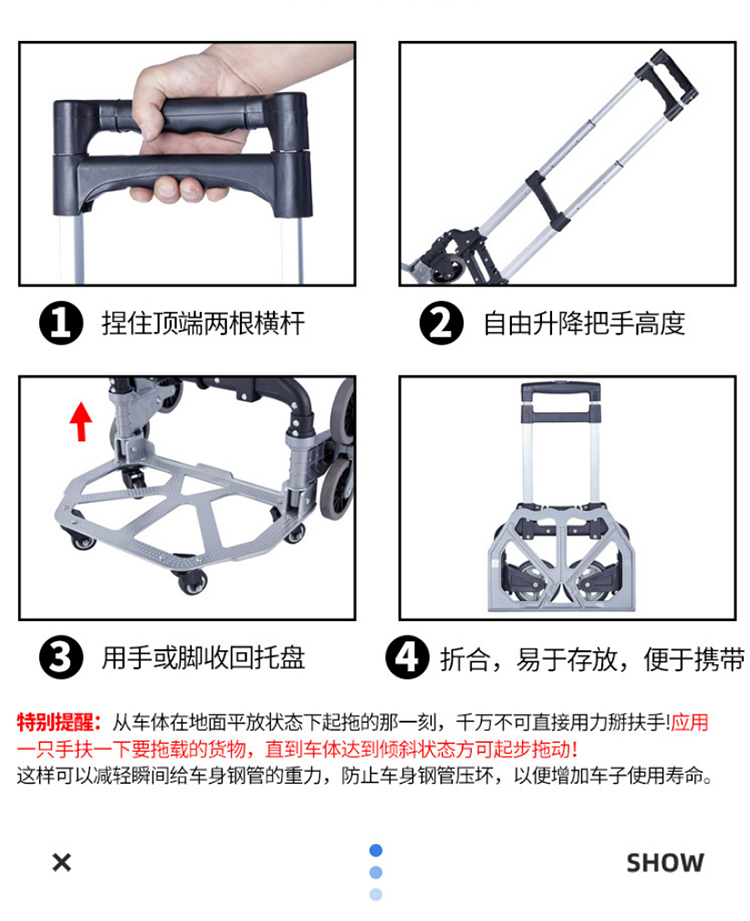 1 捏住顶端两根横杆

2 自由升降把手高度

3 用手或脚收回托盘

4 折合，易于存放，便于携带

特别提醒：从车体在地面平放状态下起拖的那一刻，千万不可直接用力掰扶手!应用一只手扶一下要拖载的货物，直到车体达到倾斜状态方可起步拖动!
这样可以减轻瞬间给车身钢管的重力，防止车身钢管压坏，以便增加车子使用寿命。

×

SHOW