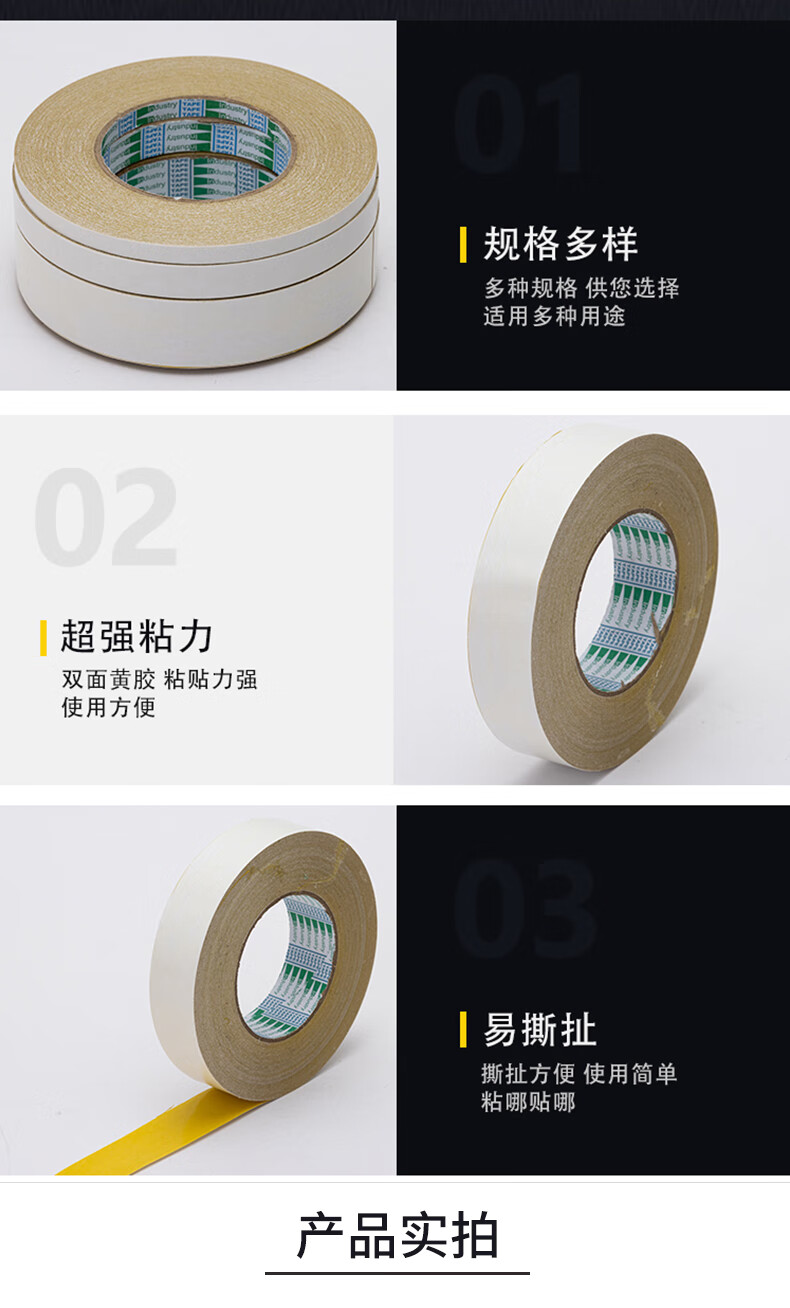 01

规格多样

多种规格 供您选择
适用多种用途

02

超强粘力

双面黄胶 粘贴力强
使用方便

03

易撕扯

撕扯方便 使用简单
粘哪贴哪

产品实拍