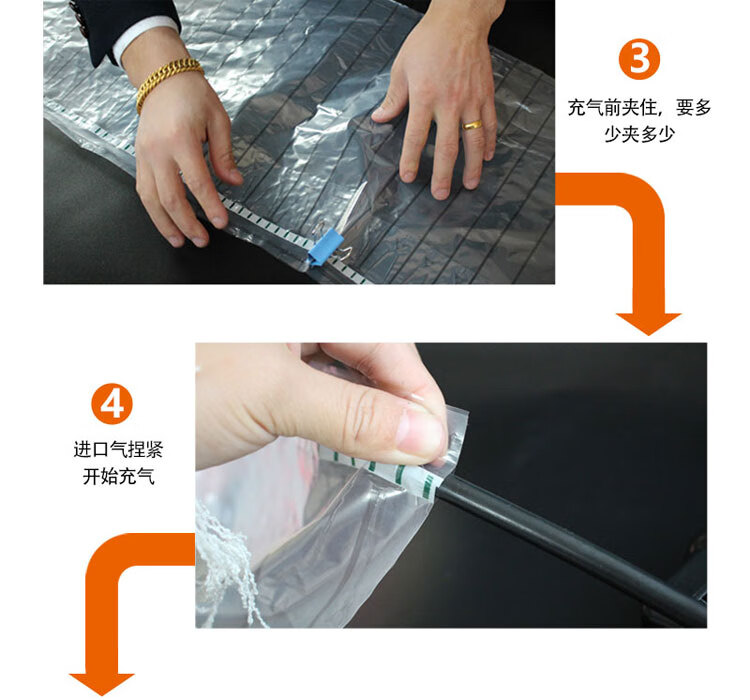 3

充气前夹住，要多少夹多少

4

进口气捏紧
开始充气