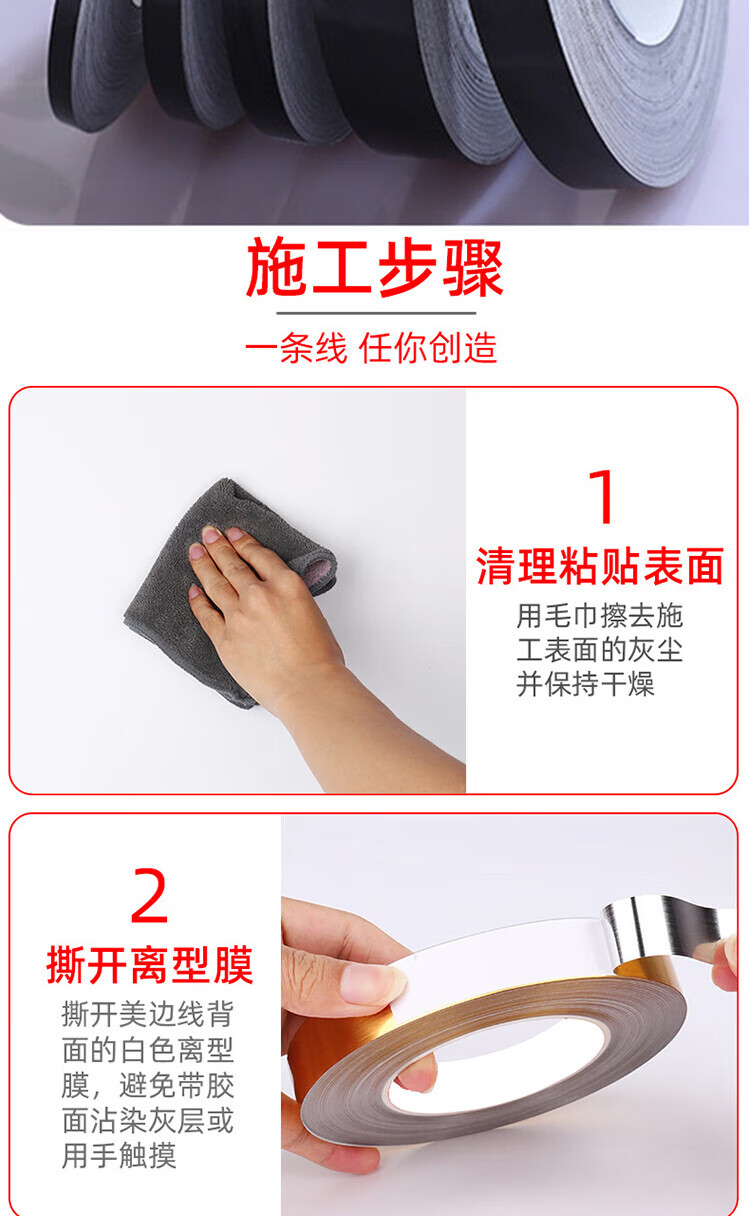 施工步骤

一条线 任你创造

1
清理粘贴表面
用毛巾擦去施工表面的灰尘并保持干燥

2
撕开离型膜
撕开美边线背面的白色离型膜，避免带胶面沾染灰层或用手触摸