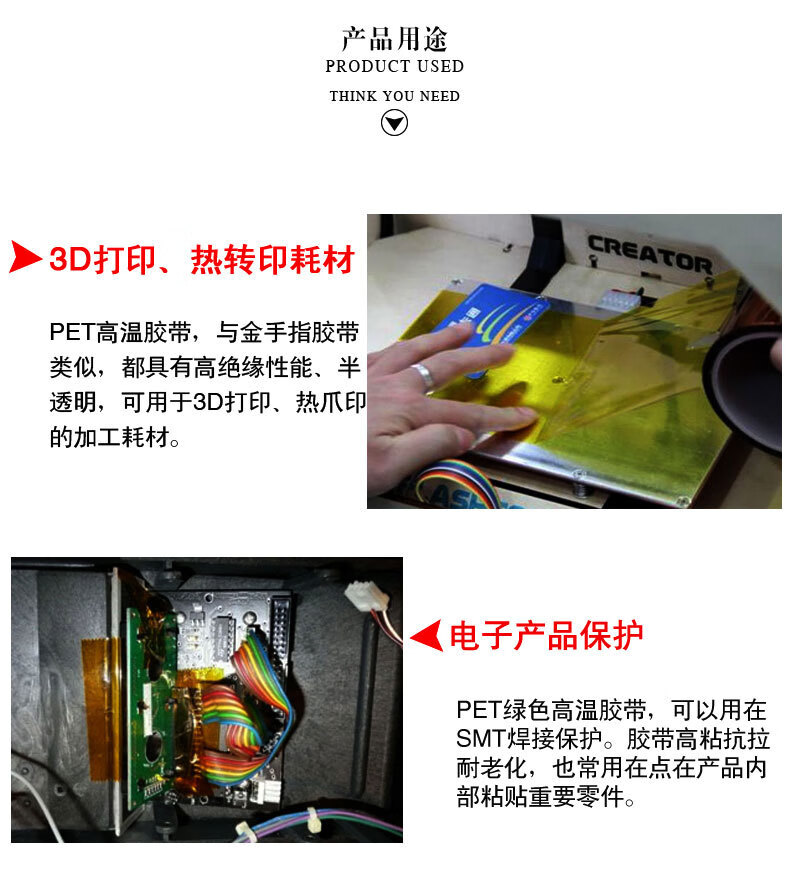 产品用途
PRODUCT USED
THINK YOU NEED

3D打印、热转印耗材

PET高温胶带，与金手指胶带类似，都具有高绝缘性能、半透明，可用于3D打印、热爪印的加工耗材。

CREATOR

电子产品保护

PET绿色高温胶带，可以用在SMT焊接保护。胶带高粘抗拉耐老化，也常用在点在产品内部粘贴重要零件。