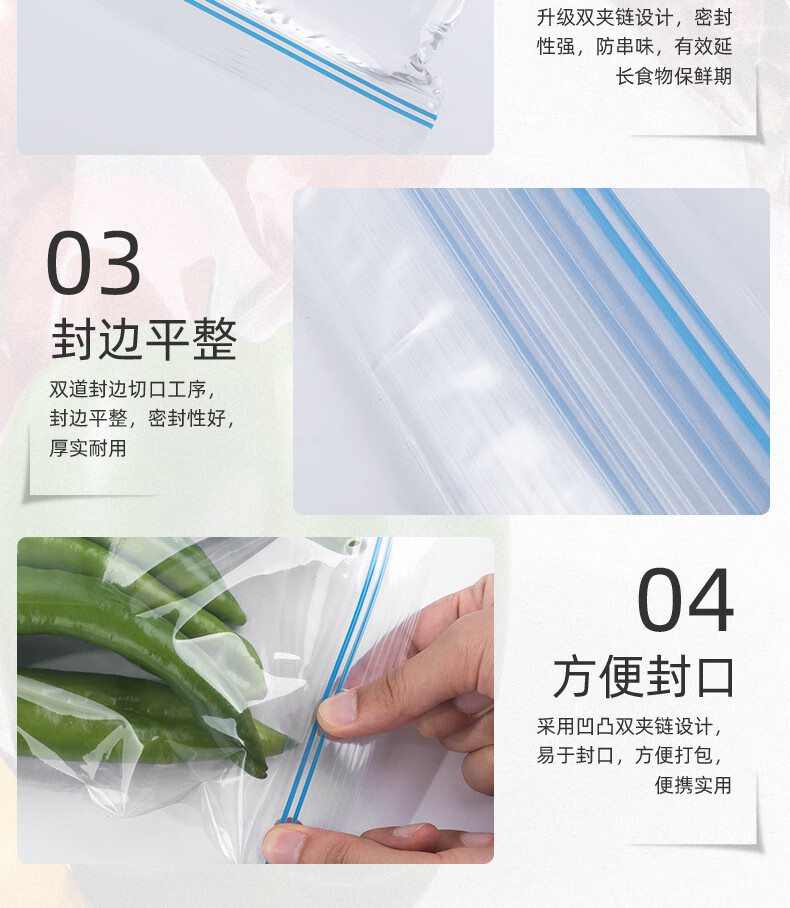 升级双夹链设计，密封性强，防串味，有效延长食物保鲜期

03
封边平整
双道封边切口工序，封边平整，密封性好，厚实耐用

04
方便封口
采用凹凸双夹链设计，易于封口，方便打包，便携实用