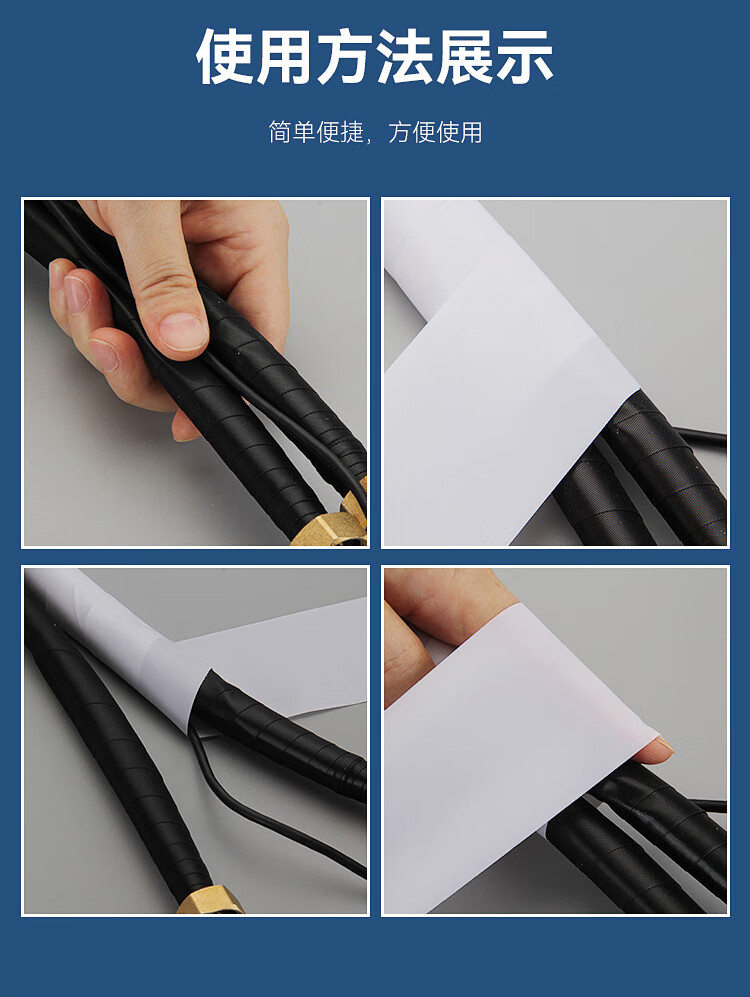 使用方法展示

简单便捷，方便使用