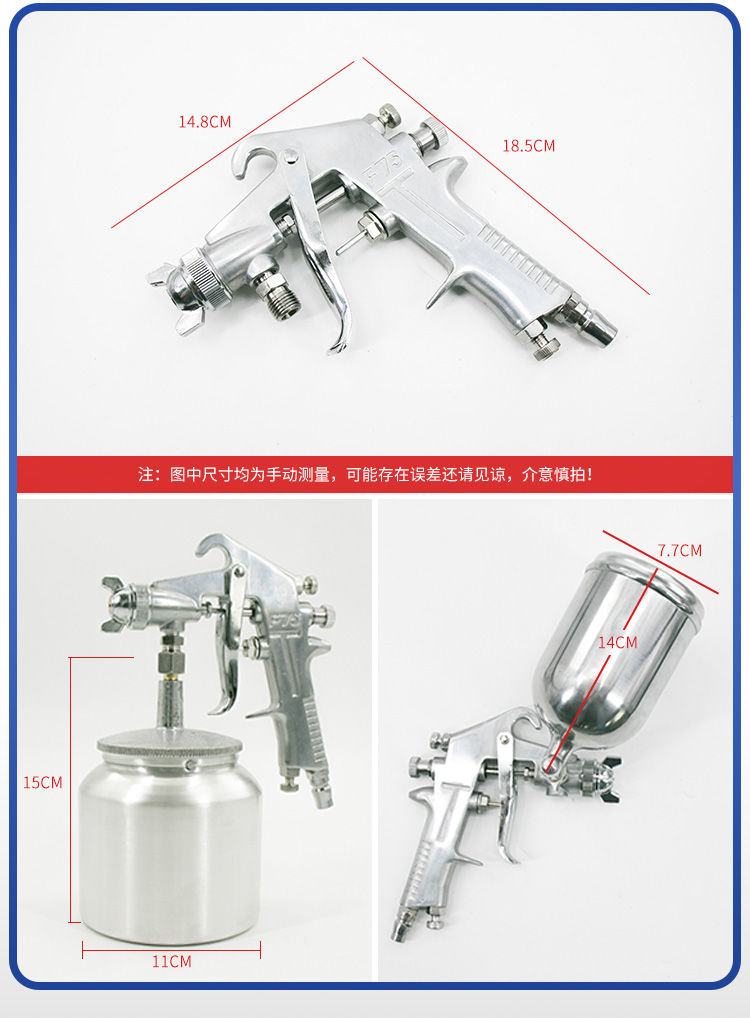 14.8CM

18.5CM

F-75

注：图中尺寸均为手动测量，可能存在误差还请见谅，介意慎拍！

F-75

15CM

11CM

7.7CM

14CM