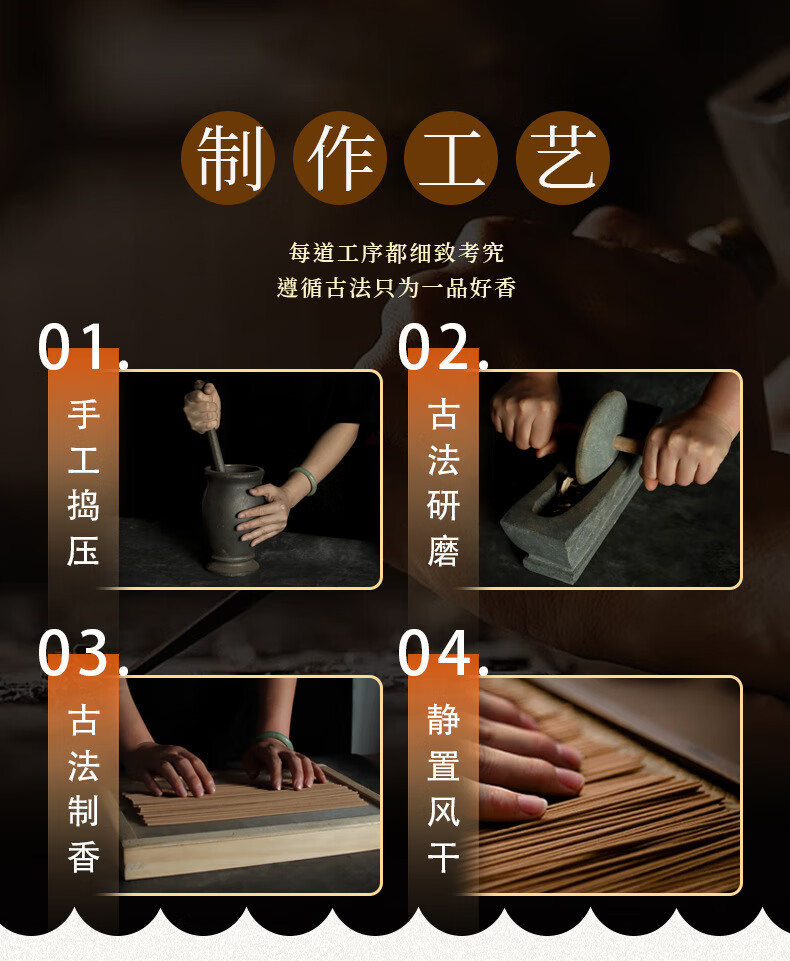 制作工艺

每道工序都细致考究
遵循古法只为一品好香

01.
手工捣压

02.
古法研磨

03.
古法制香

04.
静置风干