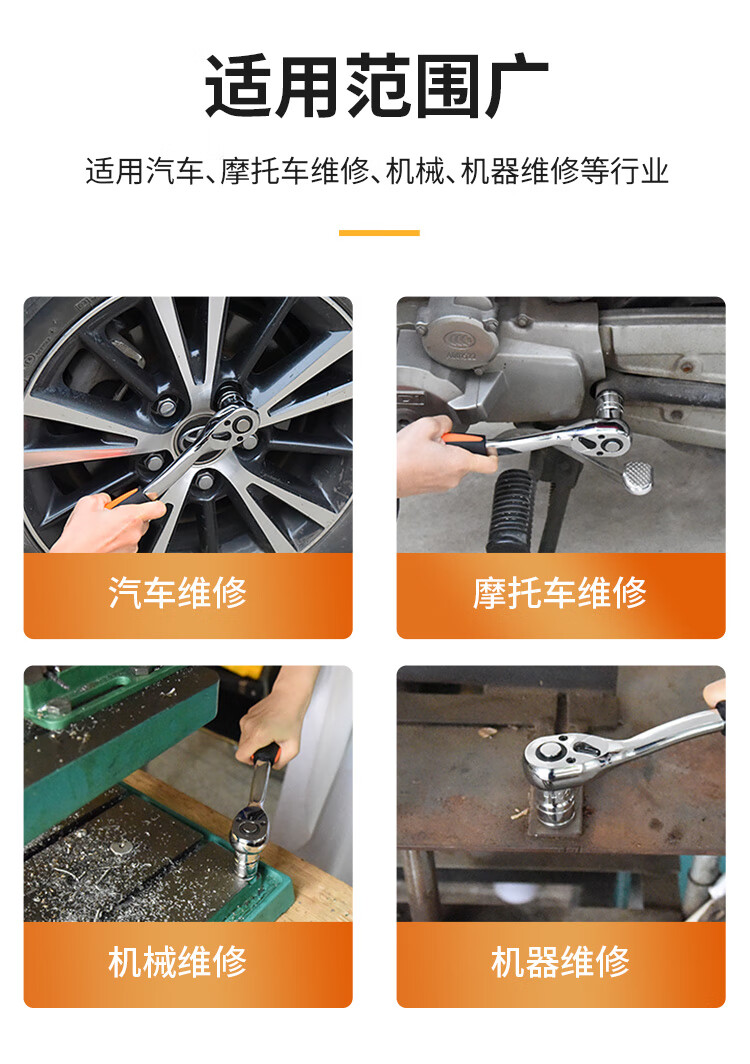 适用范围广

适用汽车、摩托车维修、机械、机器维修等行业

汽车维修

摩托车维修

机械维修

机器维修