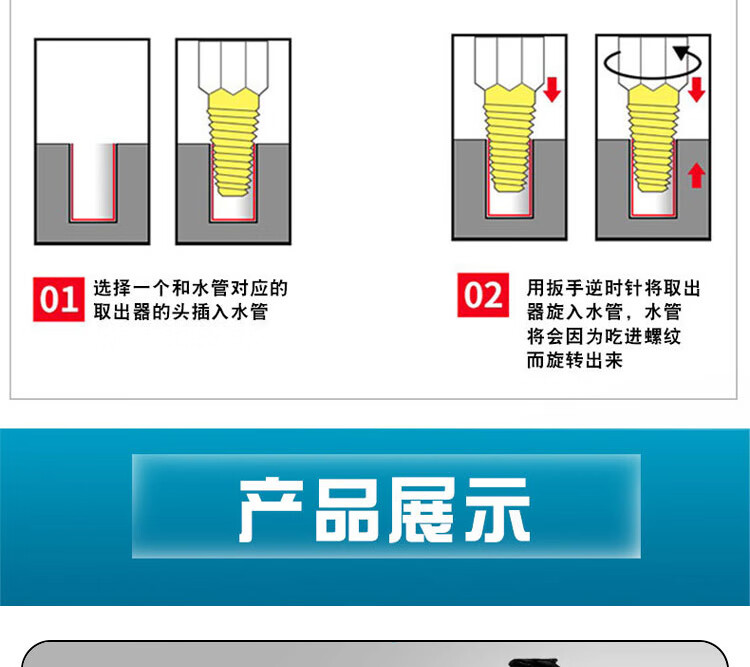 01 选择一个和水管对应的取出器的头插入水管

02 用扳手逆时针将取出器旋入水管，水管将会因为吃进螺纹而旋转出来

产品展示