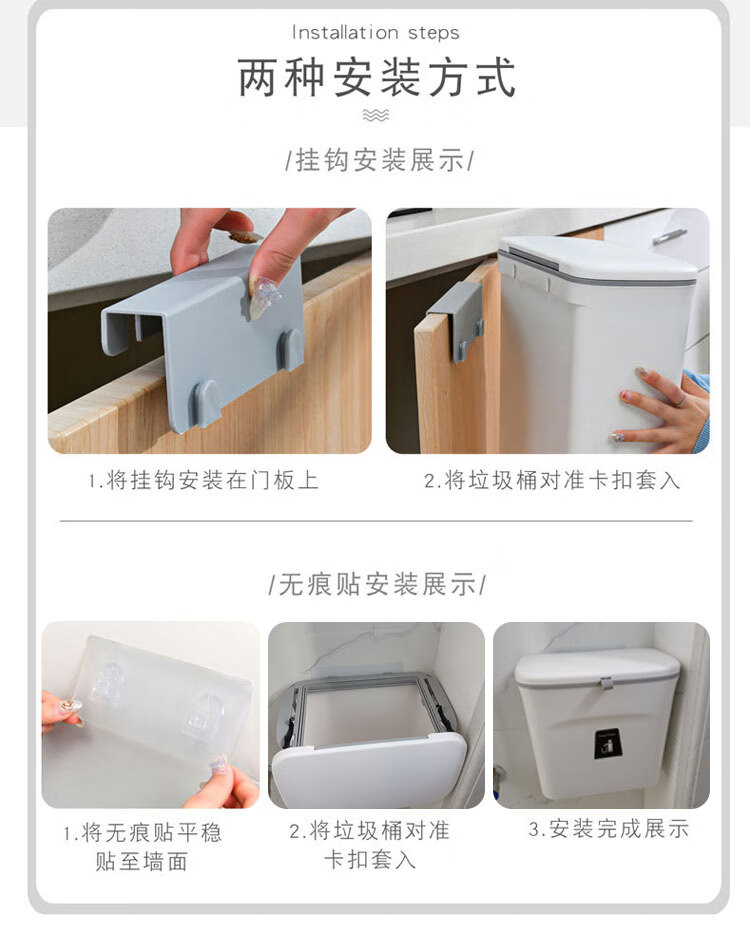 Installation steps

两种安装方式

/挂钩安装展示/

1.将挂钩安装在门板上

2.将垃圾桶对准卡扣套入

/无痕贴安装展示/

1.将无痕贴平稳贴至墙面

2.将垃圾桶对准卡扣套入

3.安装完成展示