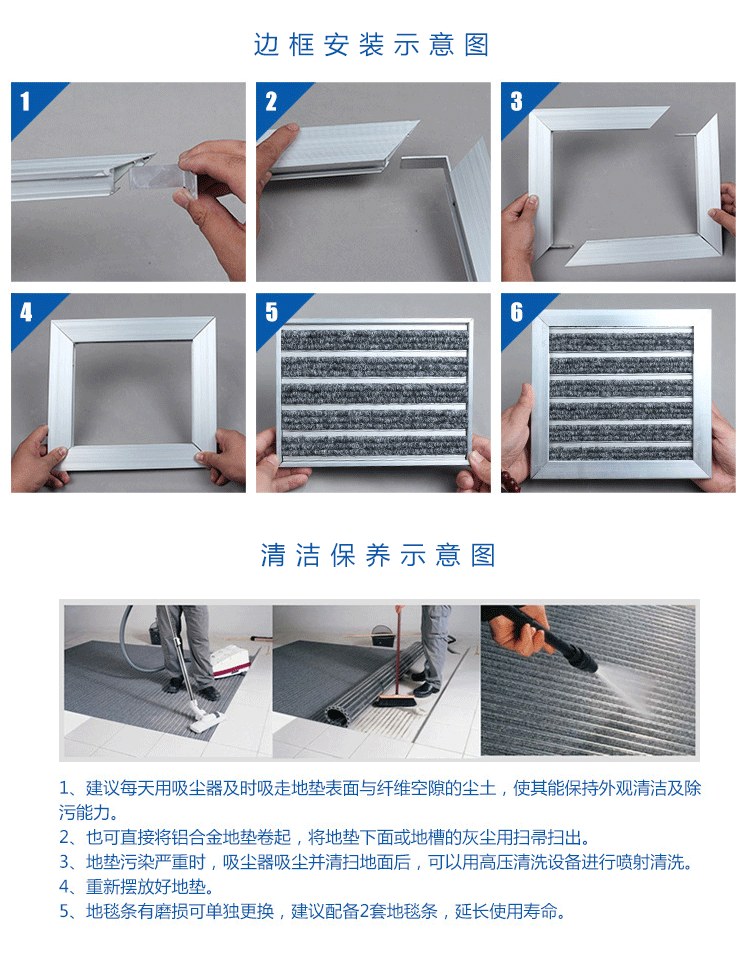 边框安装示意图

1

2

3

4

5

6

清洁保养示意图

1、建议每天用吸尘器及时吸走地垫表面与纤维空隙的尘土，使其能保持外观清洁及除污能力。
2、也可直接将铝合金地垫卷起，将地垫下面或地槽的灰尘用扫帚扫出。
3、地垫污染严重时，吸尘器吸尘并清扫地面后，可以用高压清洗设备进行喷射清洗。
4、重新摆放好地垫。
5、地毯条有磨损可单独更换，建议配备2套地毯条，延长使用寿命。