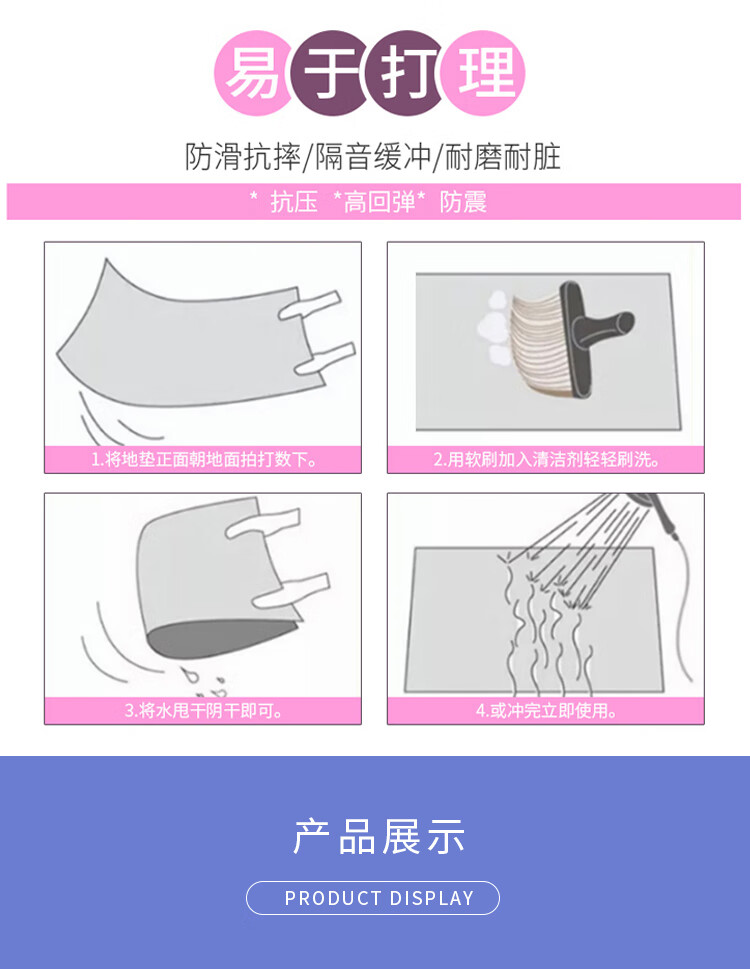 易于打理

防滑抗摔/隔音缓冲/耐磨耐脏

* 抗压 *高回弹* 防震

1.将地垫正面朝地面拍打数下。

2.用软刷加入清洁剂轻轻刷洗。

3.将水甩干阴干即可。

4.或冲完立即使用。

产品展示

PRODUCT DISPLAY