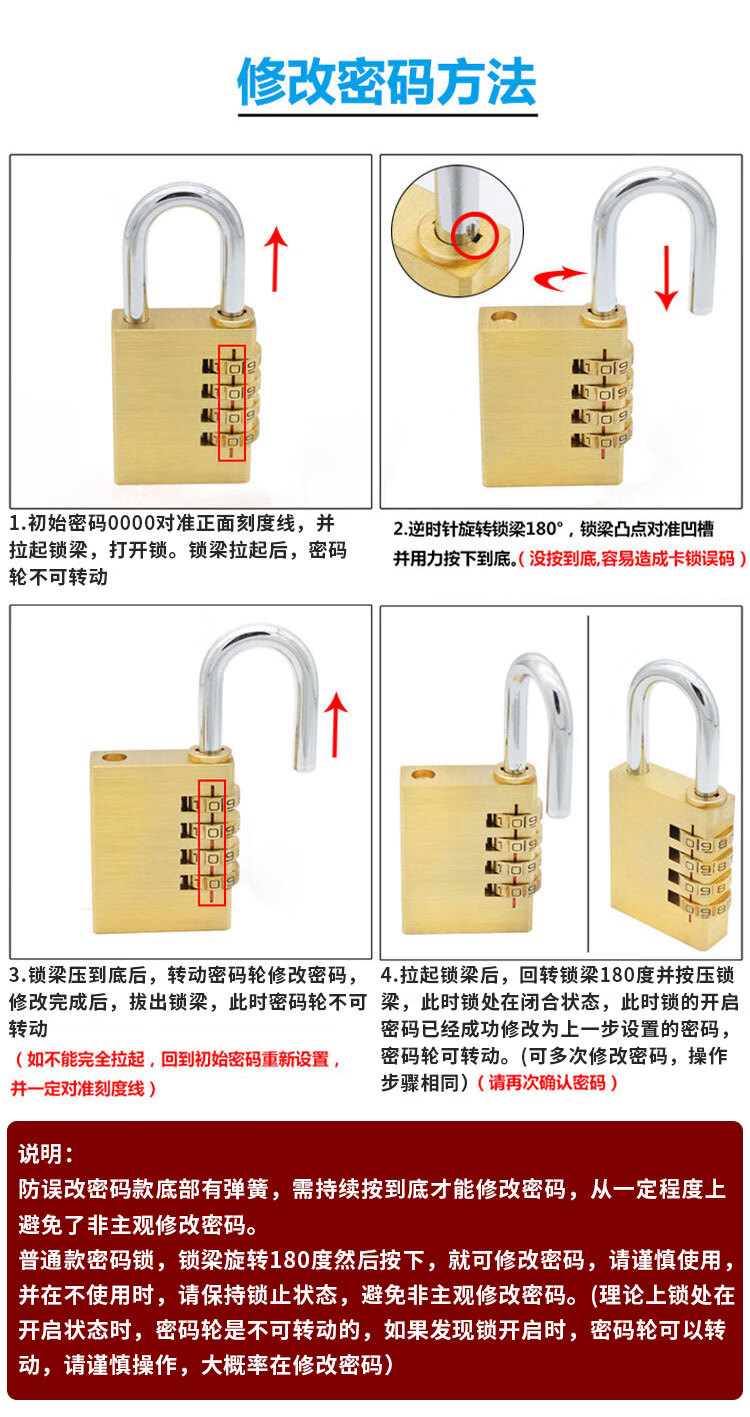 修改密码方法

1.初始密码0000对准正面刻度线，并拉起锁梁，打开锁。锁梁拉起后，密码轮不可转动

2.逆时针旋转锁梁180°，锁梁凸点对准凹槽并用力按下到底。（没按到底,容易造成卡锁误码）

3.锁梁压到底后，转动密码轮修改密码，修改完成后，拔出锁梁，此时密码轮不可转动
（如不能完全拉起，回到初始密码重新设置，并一定对准刻度线）

4.拉起锁梁后，回转锁梁180度并按压锁梁，此时锁处在闭合状态，此时锁的开启密码已经成功修改为上一步设置的密码，密码轮可转动。(可多次修改密码，操作步骤相同)（请再次确认密码）

说明：
防误改密码款底部有弹簧，需持续按到底才能修改密码，从一定程度上避免了非主观修改密码。
普通款密码锁，锁梁旋转180度然后按下，就可修改密码，请谨慎使用，并在不使用时，请保持锁止状态，避免非主观修改密码。(理论上锁处在开启状态时，密码轮是不可转动的，如果发现锁开启时，密码轮可以转动，请谨慎操作，大概率在修改密码）