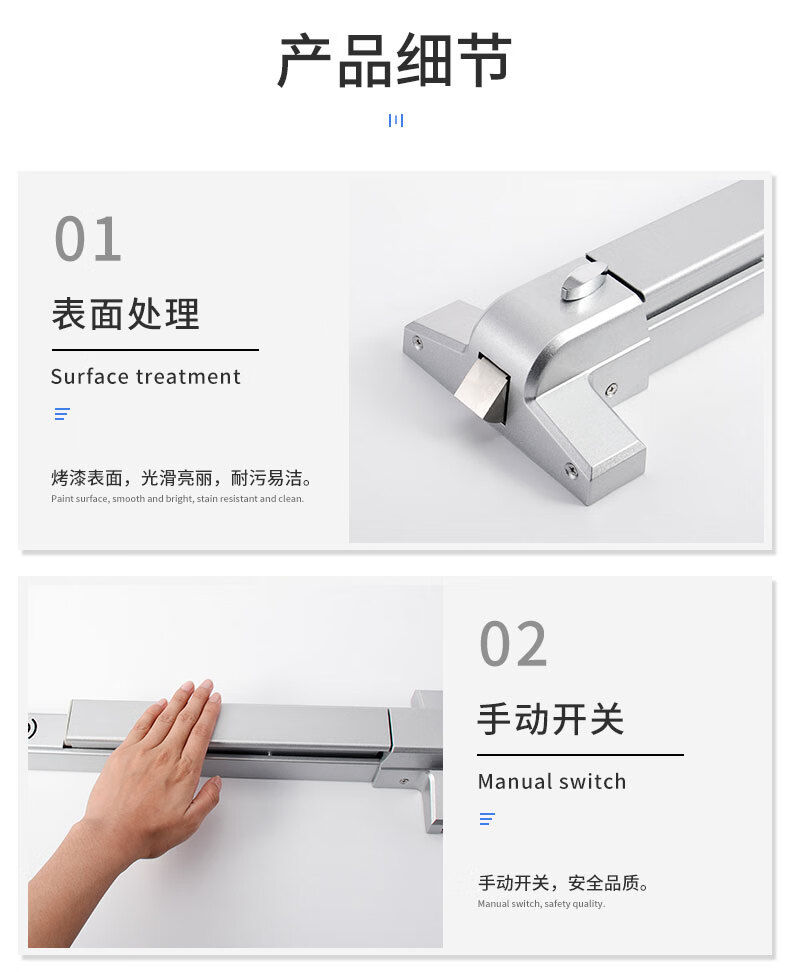 产品细节

01

表面处理

Surface treatment

烤漆表面，光滑亮丽，耐污易洁。

Paint surface, smooth and bright, stain resistant and clean.

02

手动开关

Manual switch

手动开关，安全品质。

Manual switch, safety quality.