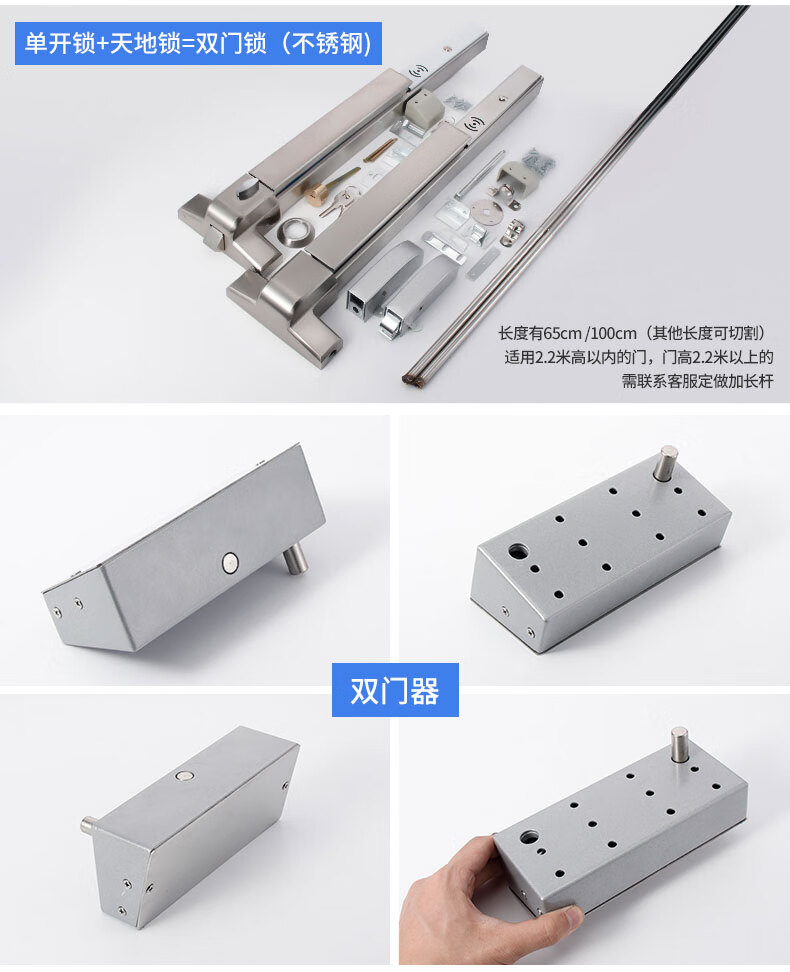 单开锁+天地锁=双门锁（不锈钢）

长度有65cm /100cm（其他长度可切割）
适用2.2米高以内的门，门高2.2米以上的
需联系客服定做加长杆

双门器