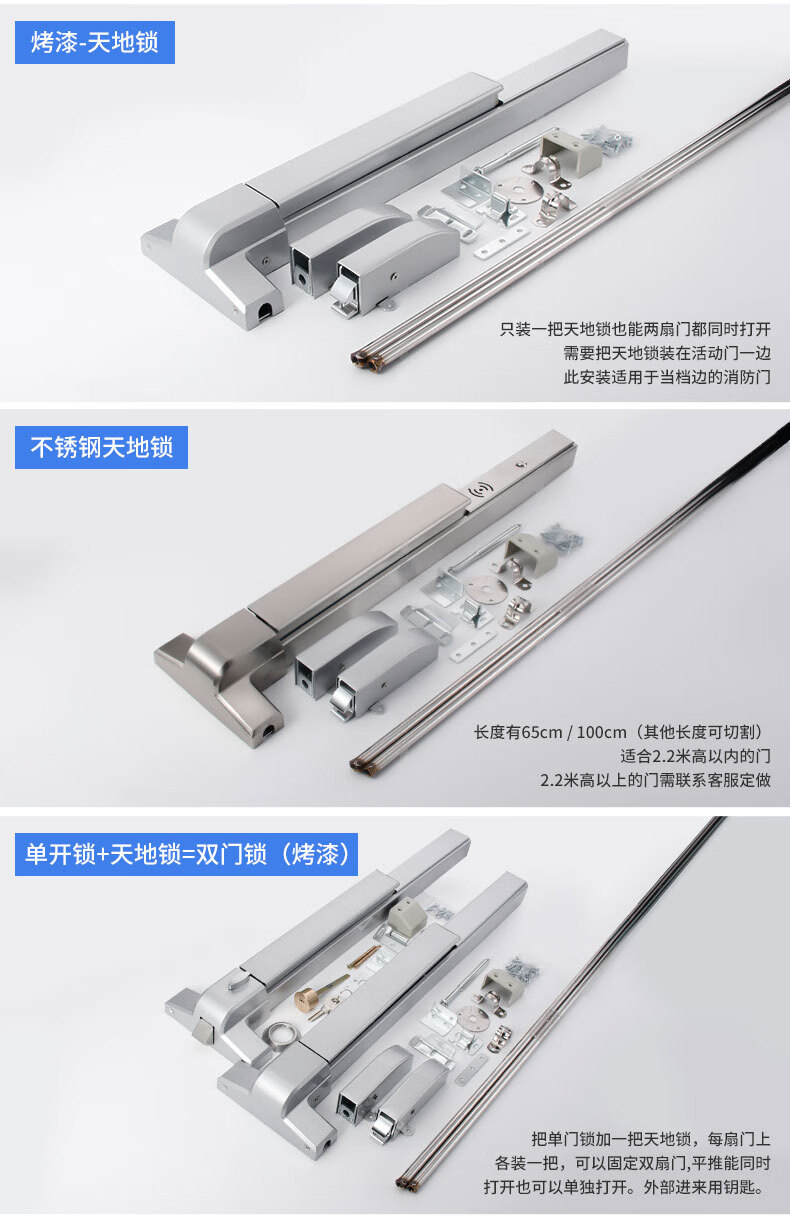 烤漆-天地锁

只装一把天地锁也能两扇门都同时打开
需要把天地锁装在活动门一边
此安装适用于当档边的消防门

不锈钢天地锁

长度有65cm / 100cm（其他长度可切割）
适合2.2米高以内的门
2.2米高以上的门需联系客服定做

单开锁+天地锁=双门锁（烤漆）

把单门锁加一把天地锁，每扇门上
各装一把，可以固定双扇门,平推能同时
打开也可以单独打开。外部进来用钥匙。