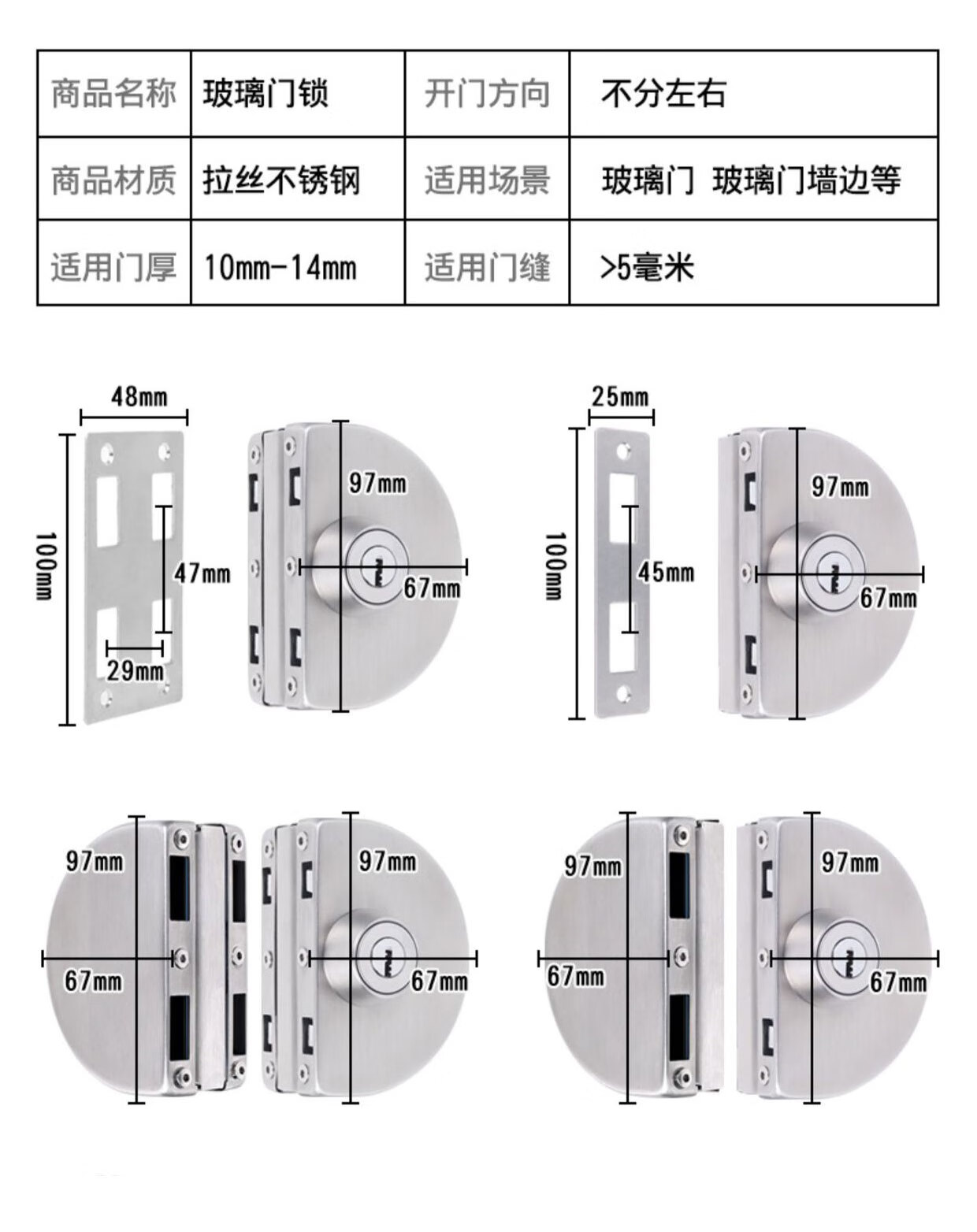 | 商品名称 | 玻璃门锁 | 开门方向 | 不分左右 |
|---|---|---|---|
| 商品材质 | 拉丝不锈钢 | 适用场景 | 玻璃门 玻璃门墙边等 |
| 适用门厚 | 10mm-14mm | 适用门缝 | >5毫米 |

48mm
100mm
47mm
29mm
97mm
67mm

25mm
100mm
45mm
97mm
67mm

97mm
67mm
97mm
67mm

97mm
67mm
97mm
67mm