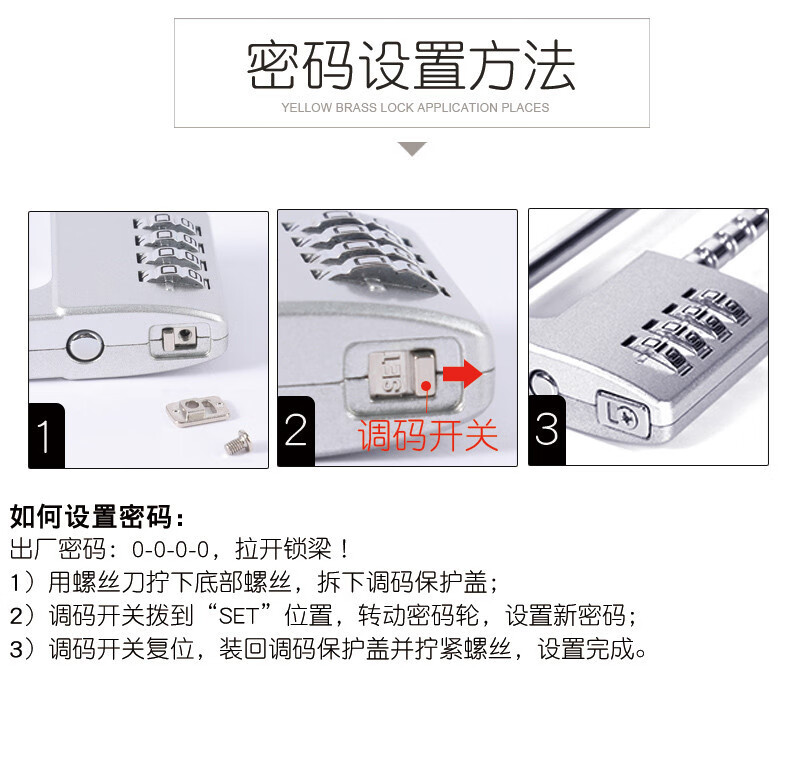 密码设置方法

YELLOW BRASS LOCK APPLICATION PLACES

1

2

SET

调码开关

3

如何设置密码：

出厂密码：0-0-0-0，拉开锁梁！

1）用螺丝刀拧下底部螺丝，拆下调码保护盖；

2）调码开关拨到“SET”位置，转动密码轮，设置新密码；

3）调码开关复位，装回调码保护盖并拧紧螺丝，设置完成。