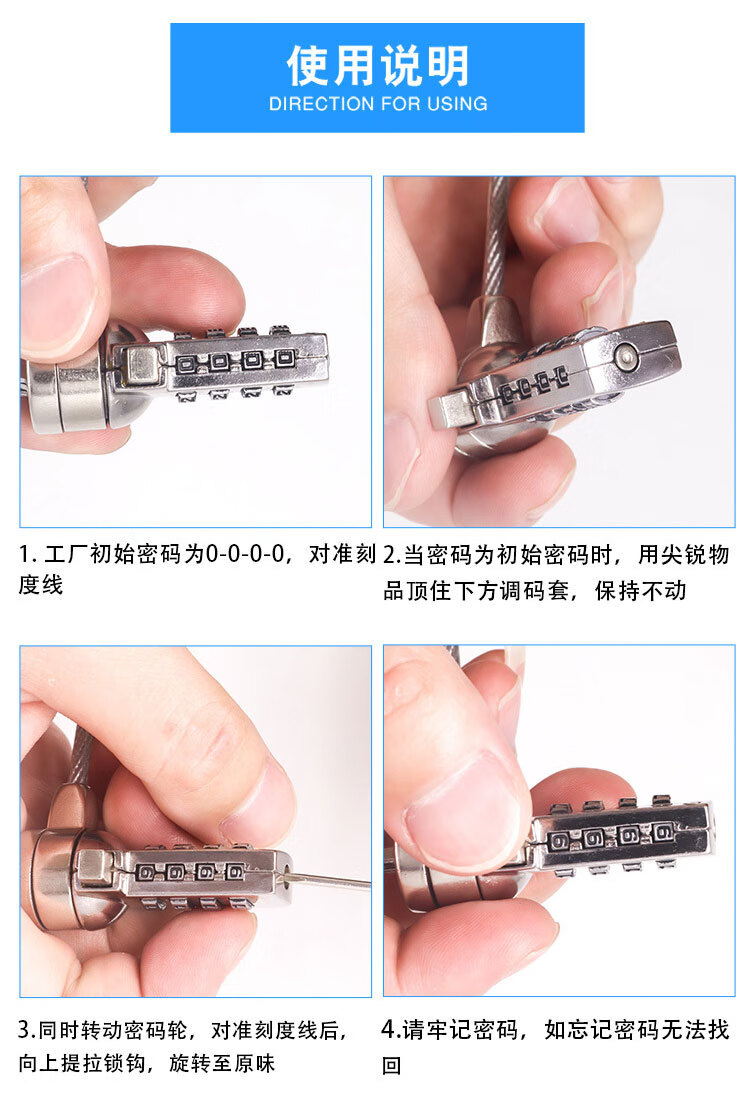 使用说明
DIRECTION FOR USING

1. 工厂初始密码为0-0-0-0，对准刻度线

2.当密码为初始密码时，用尖锐物品顶住下方调码套，保持不动

3.同时转动密码轮，对准刻度线后，向上提拉锁钩，旋转至原味

4.请牢记密码，如忘记密码无法找回