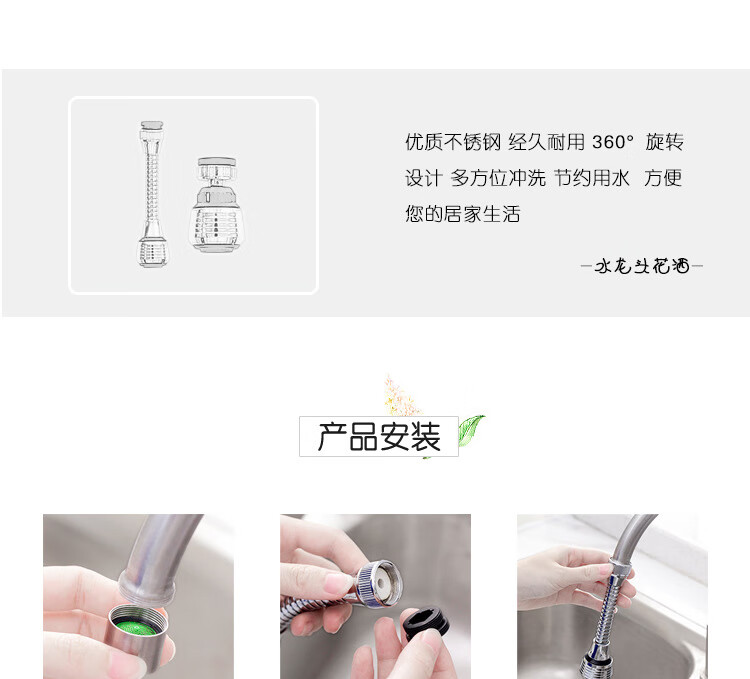 优质不锈钢 经久耐用 360° 旋转设计 多方位冲洗 节约用水 方便您的居家生活

—水龙头花洒—

产品安装